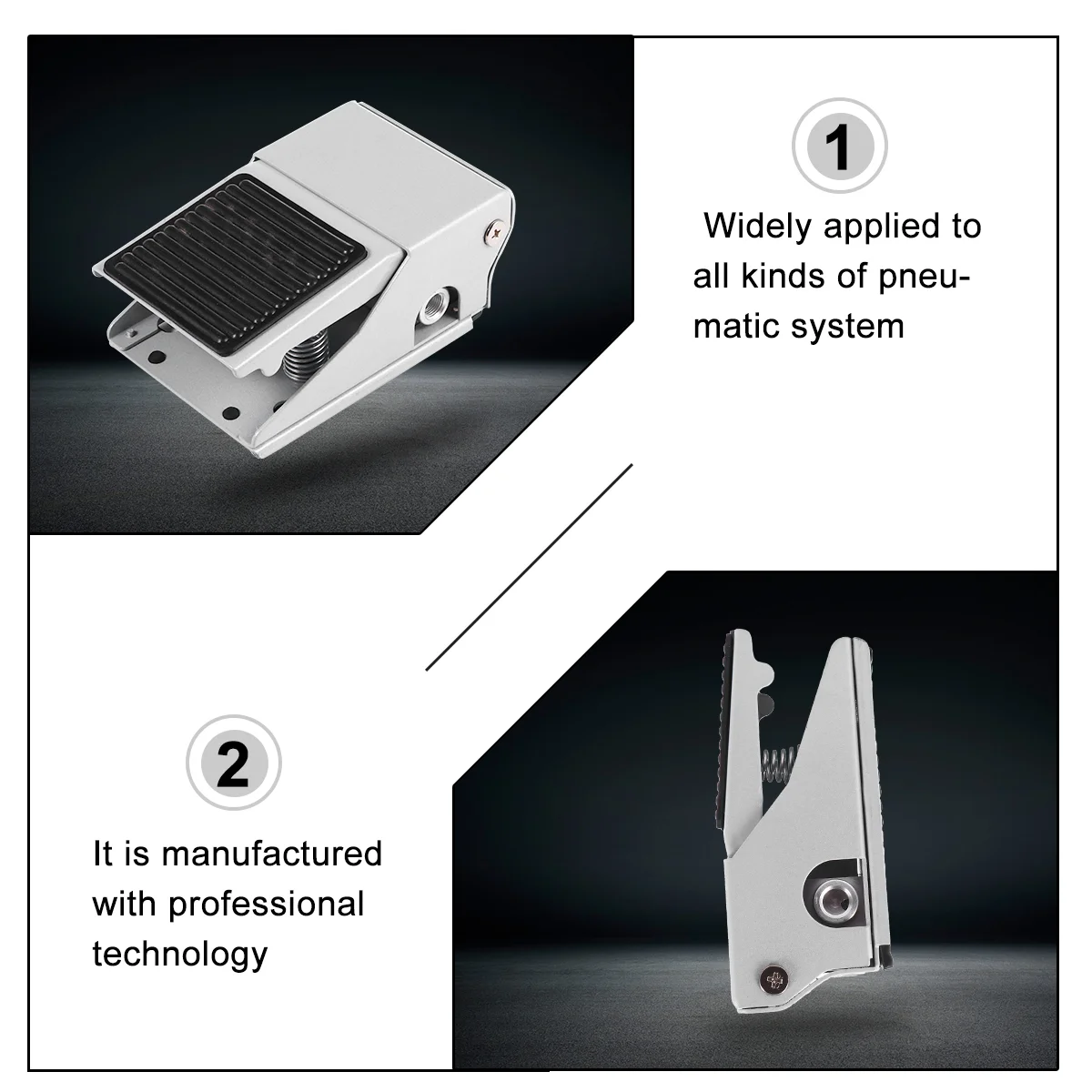 1

Widely applied to all kinds of pneumatic system

2

It is manufactured with professional technology