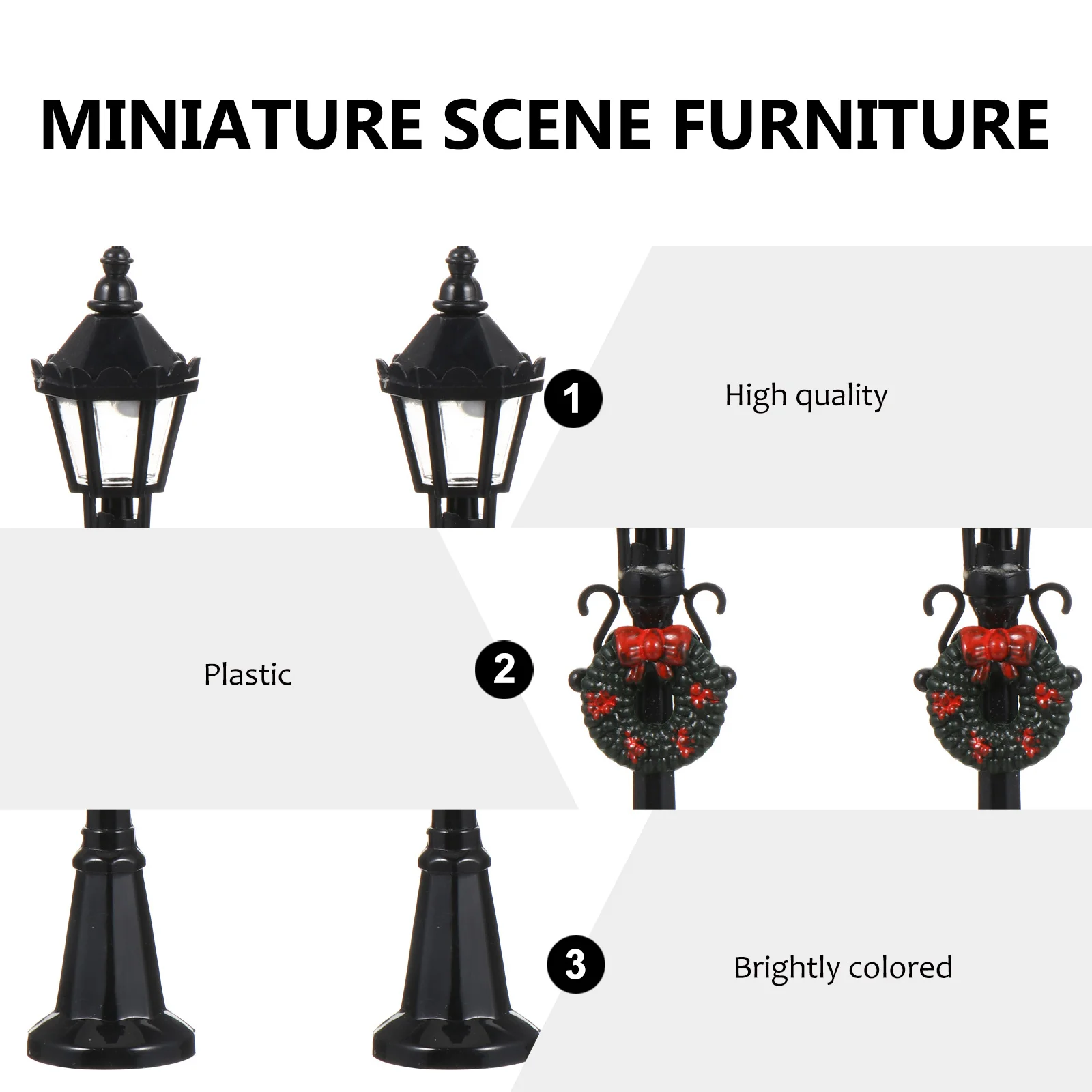 MINIATURE SCENE FURNITURE

1

High quality

Plastic

2

3

Brightly colored