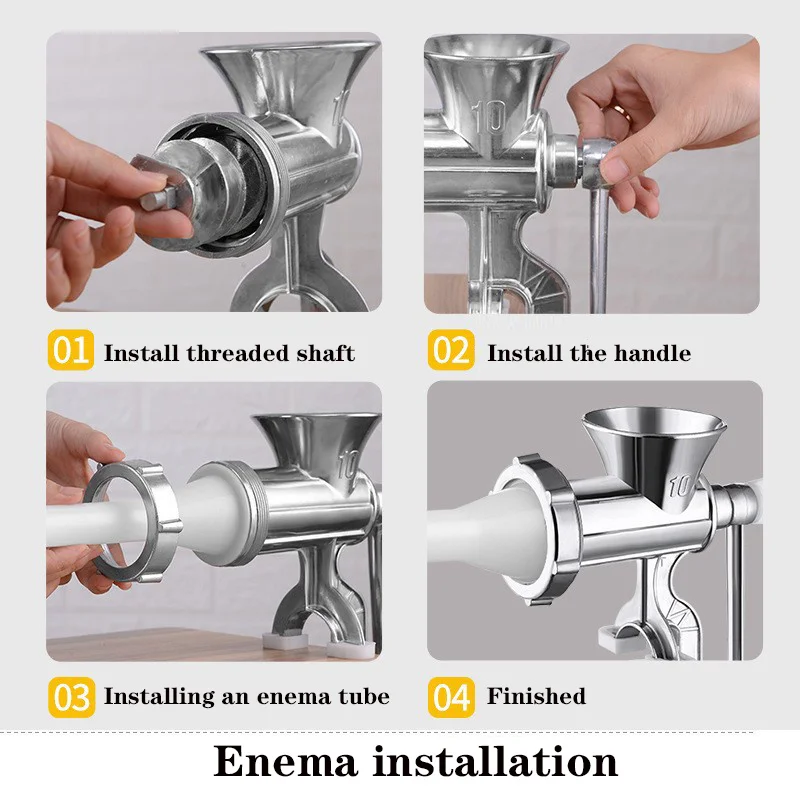 10

10

01 Install threaded shaft

02 Install the handle

10

10

03 Installing an enema tube

04 Finished

Enema installation