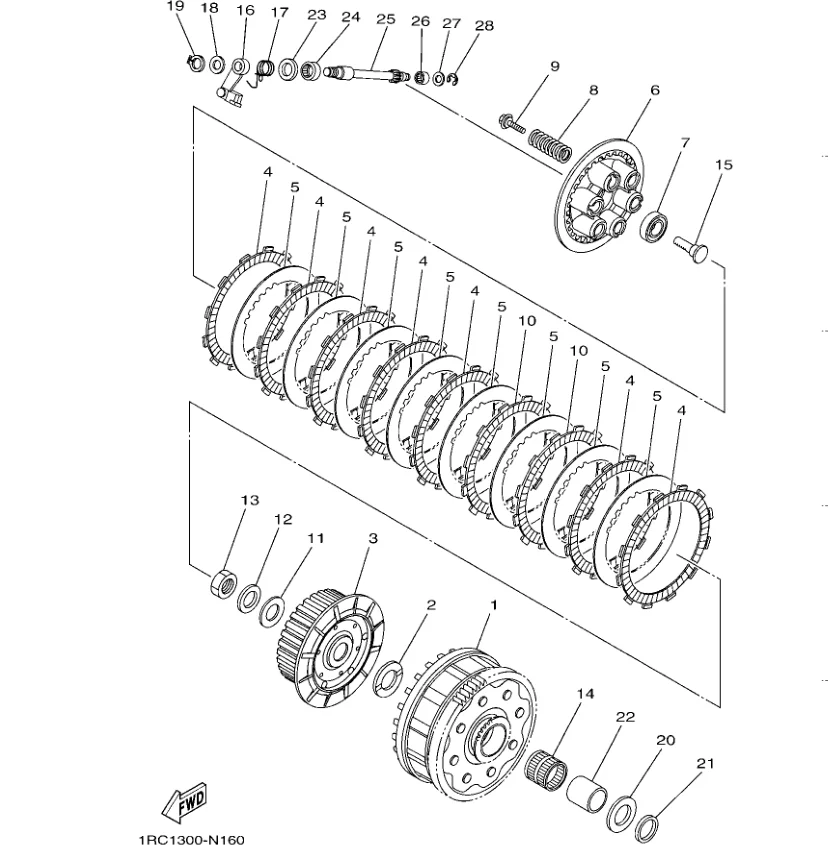 19 18 16 17 23 24 25 26 27 28

9 8 6

7 15

4 5 4 5 4 5 4 5 4 5 10 5 10 5 4 5 4

13 12 11 3

2 1

14 22 20 21

FWD

1RC1300-N160