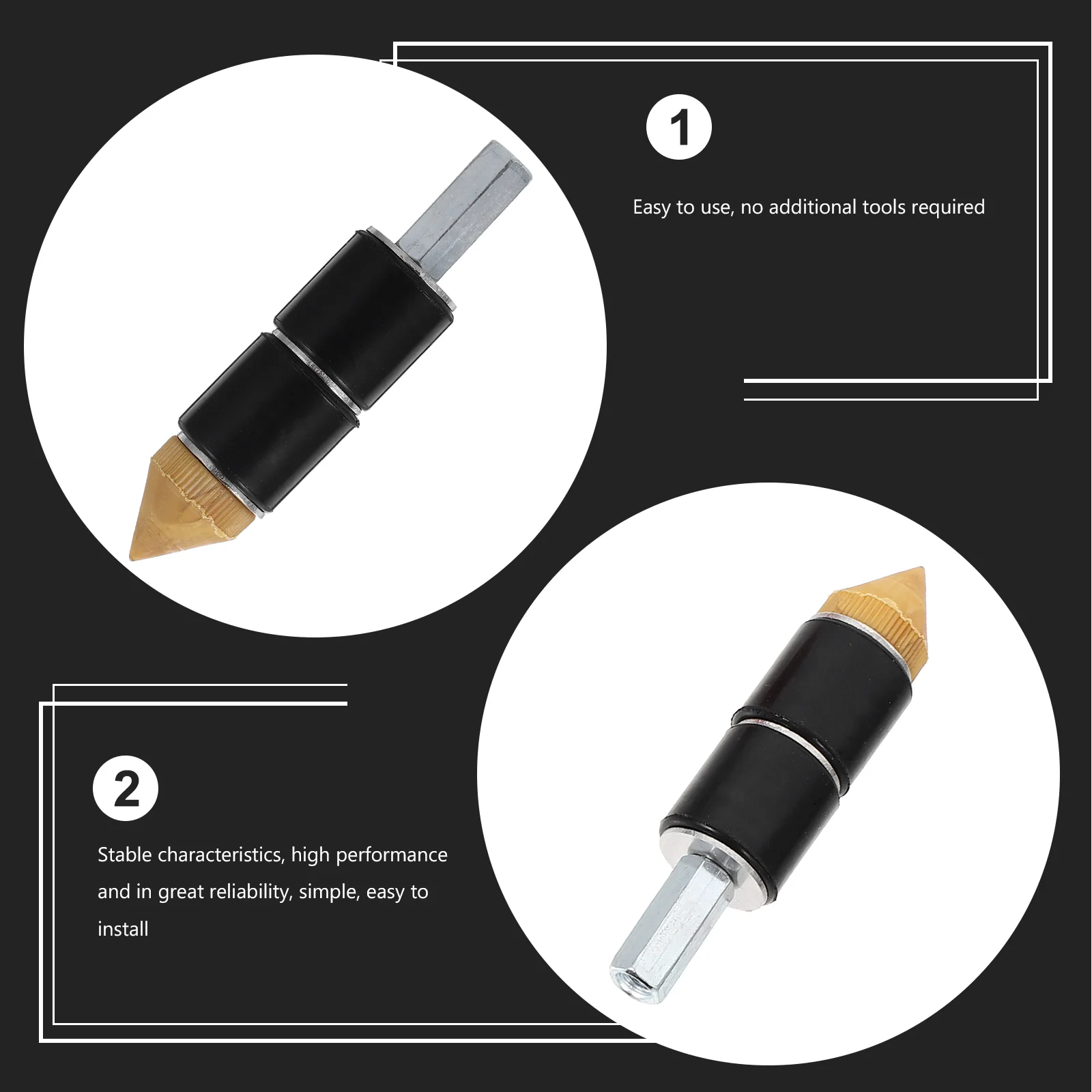 1

Easy to use, no additional tools required

2

Stable characteristics, high performance and in great reliability, simple, easy to install