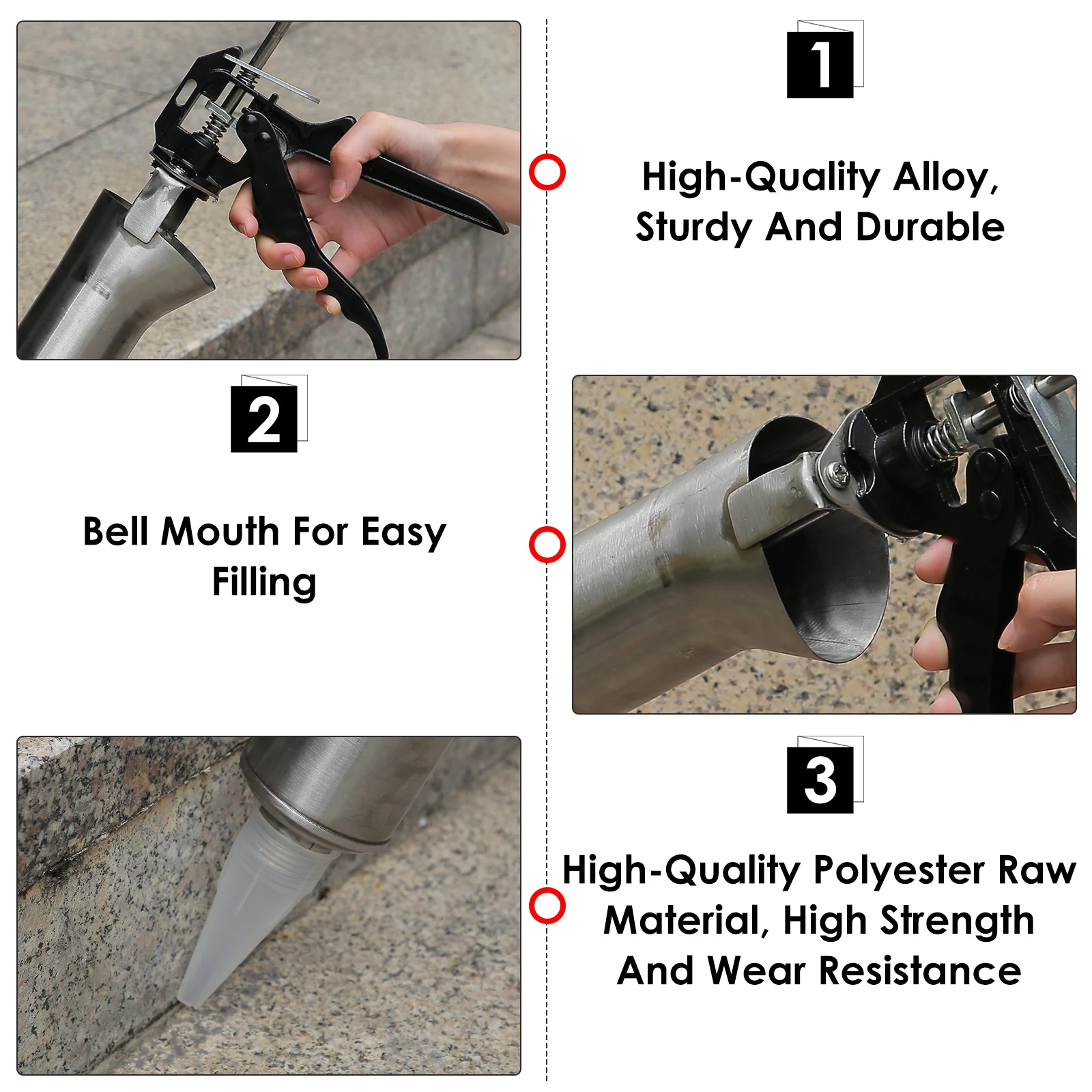 1

High-Quality Alloy, Sturdy And Durable

2

Bell Mouth For Easy Filling

3

High-Quality Polyester Raw Material, High Strength And Wear Resistance