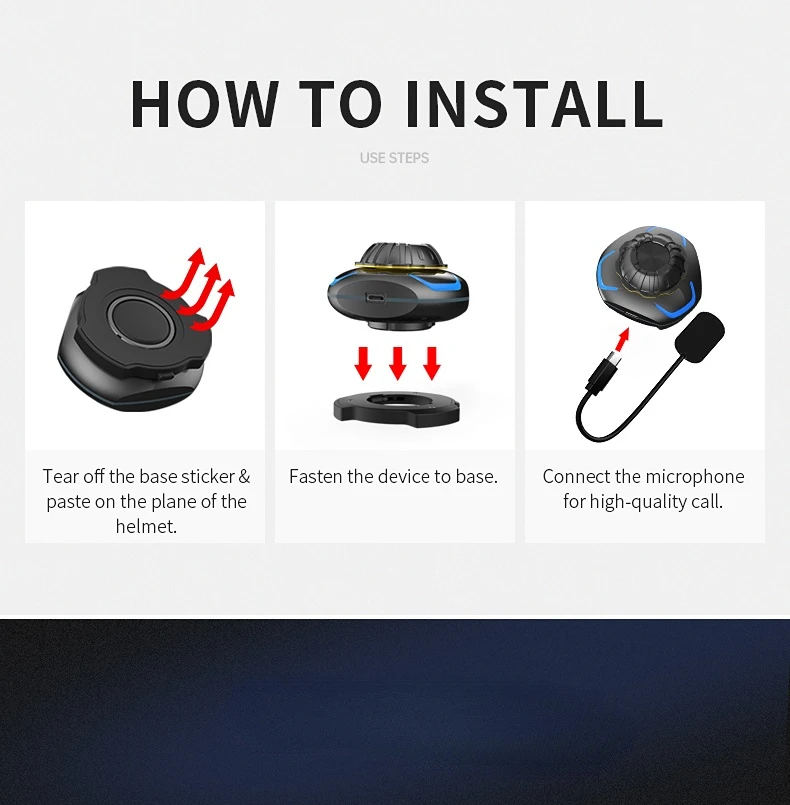 HOW TO INSTALL

USE STEPS

Tear off the base sticker & paste on the plane of the helmet.

Fasten the device to base.

Connect the microphone for high-quality call.