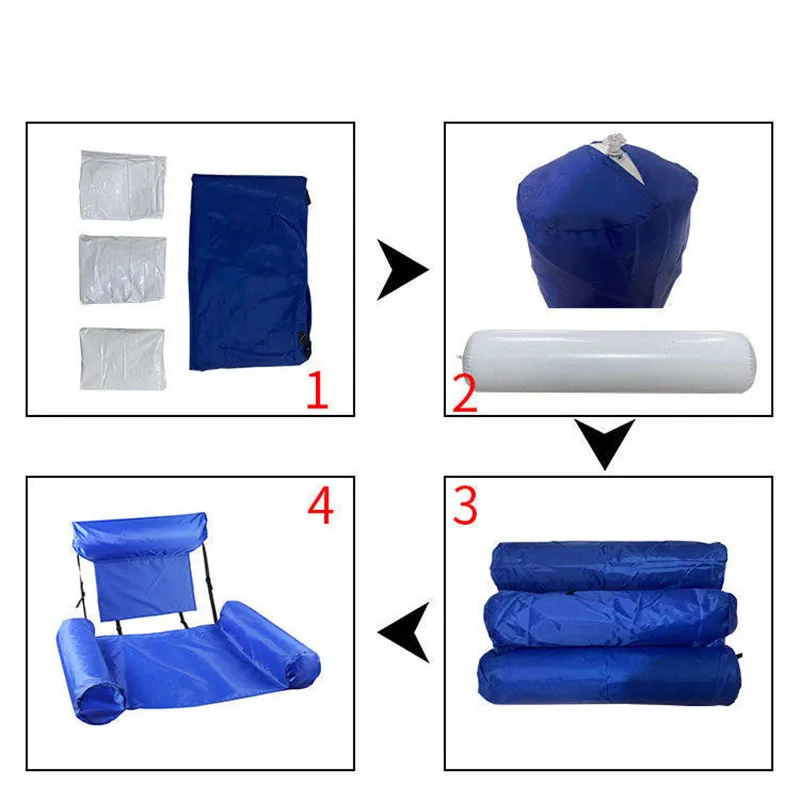 1

2

3

4