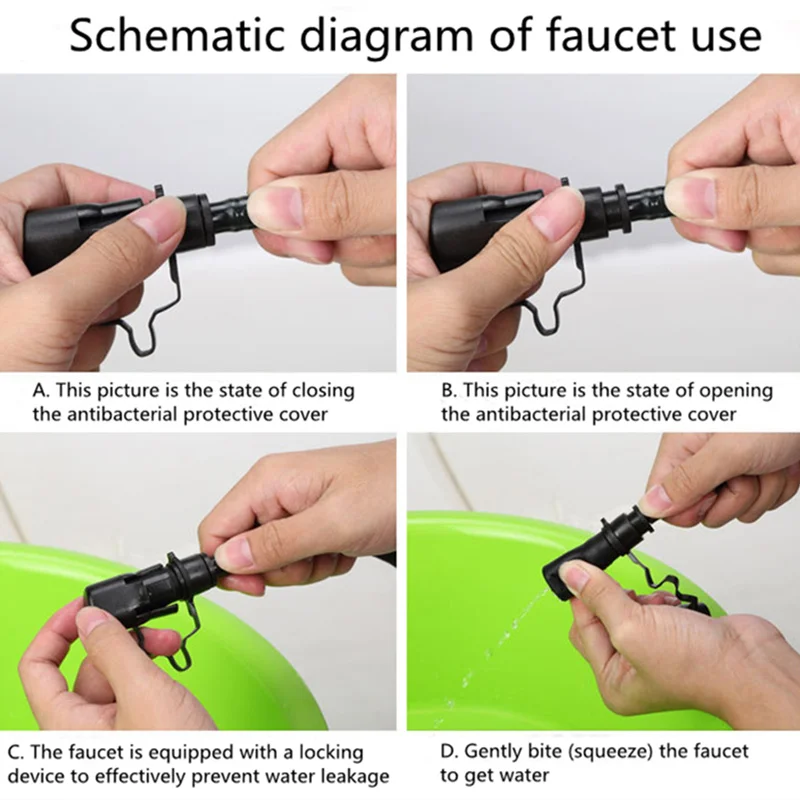 Schematic diagram of faucet use

A. This picture is the state of closing the antibacterial protective cover

B. This picture is the state of opening the antibacterial protective cover

C. The faucet is equipped with a locking device to effectively prevent water leakage

D. Gently bite (squeeze) the faucet to get water