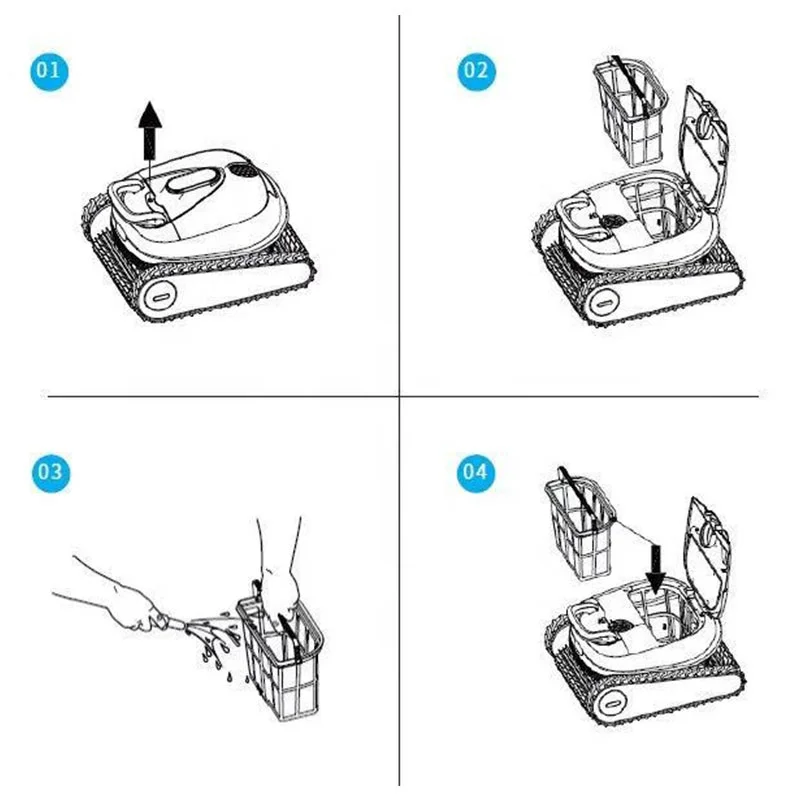 01

02

03

04