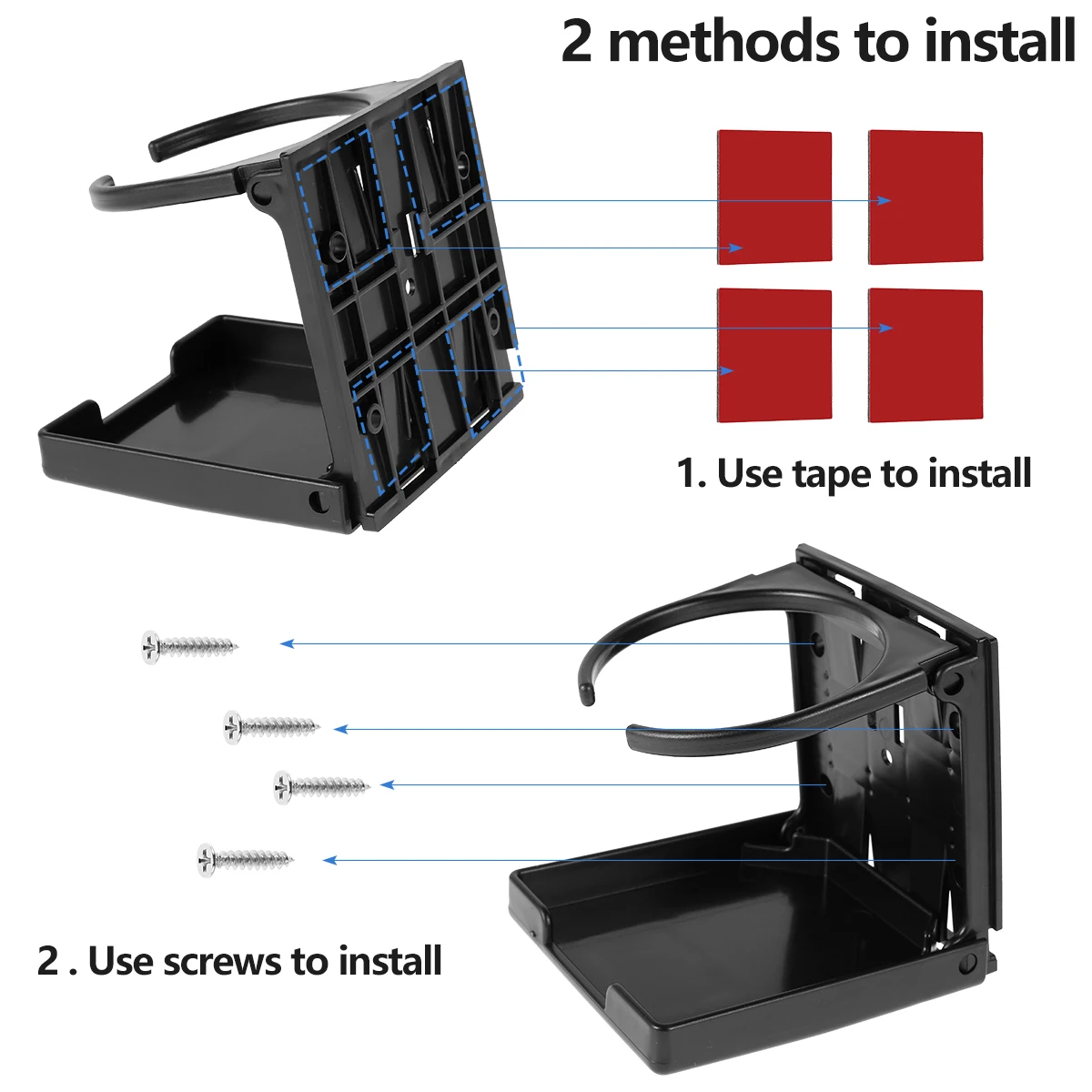 2 methods to install

1. Use tape to install

2 . Use screws to install