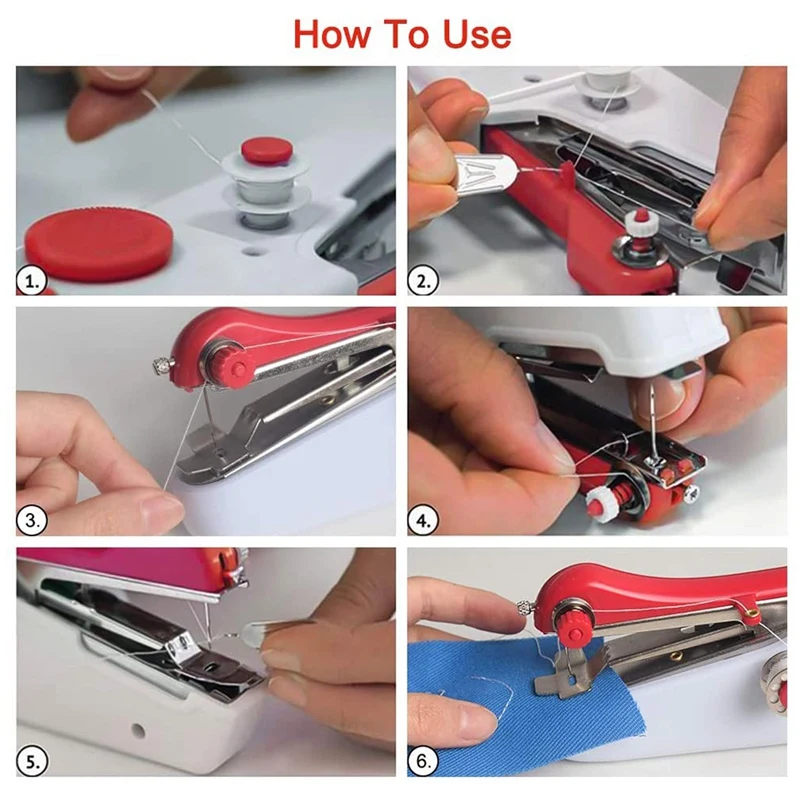 How To Use

1.

2.

3.

4.

5.

6.