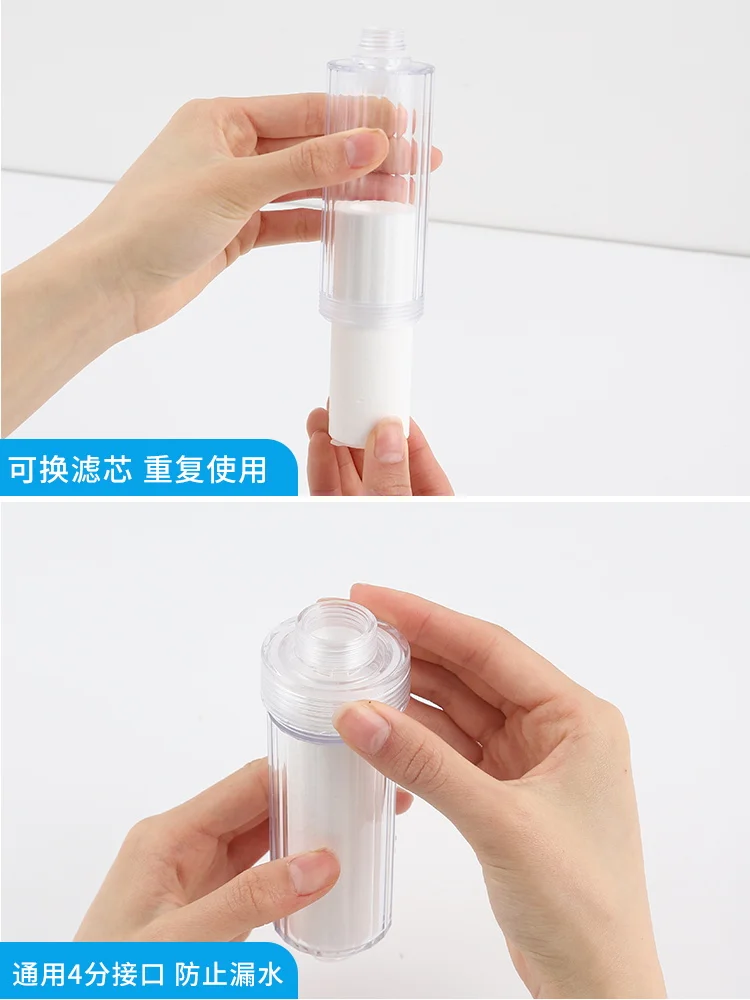 可换滤芯 重复使用

通用4分接口 防止漏水