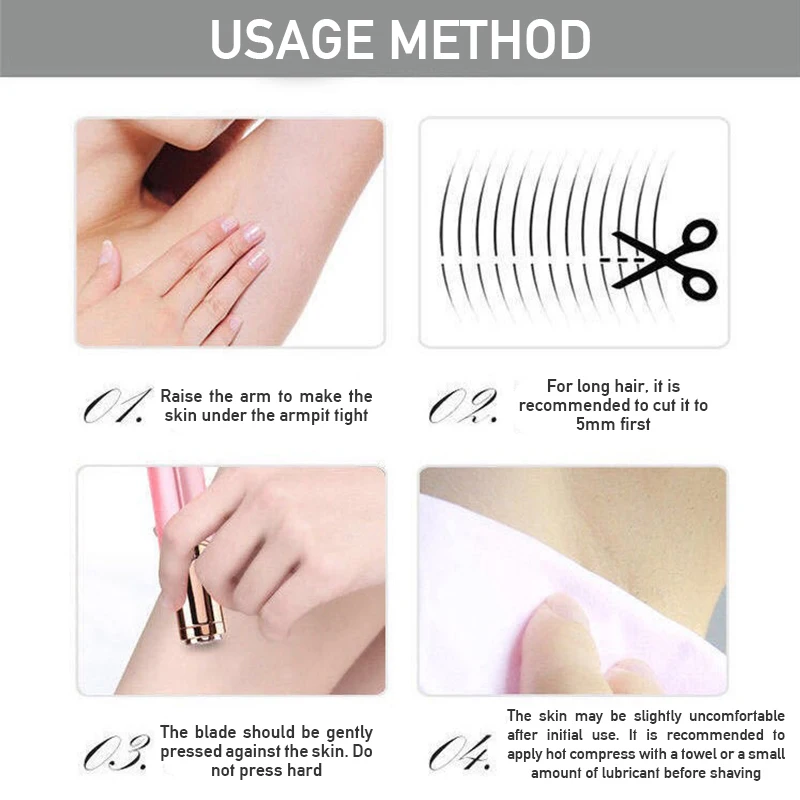 USAGE METHOD

01. Raise the arm to make the skin under the armpit tight

02. For long hair, it is recommended to cut it to 5mm first

03. The blade should be gently pressed against the skin. Do not press hard

04. The skin may be slightly uncomfortable after initial use. It is recommended to apply hot compress with a towel or a small amount of lubricant before shaving