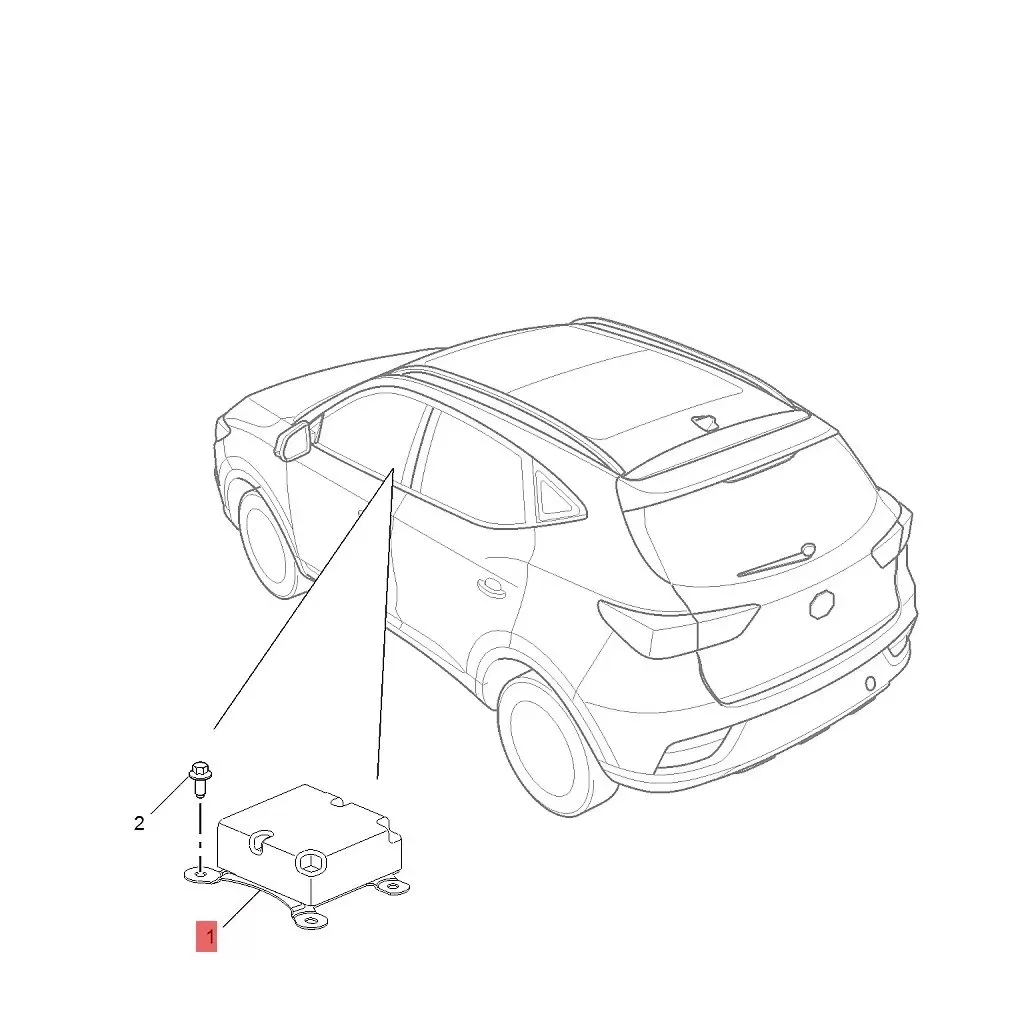 2

1