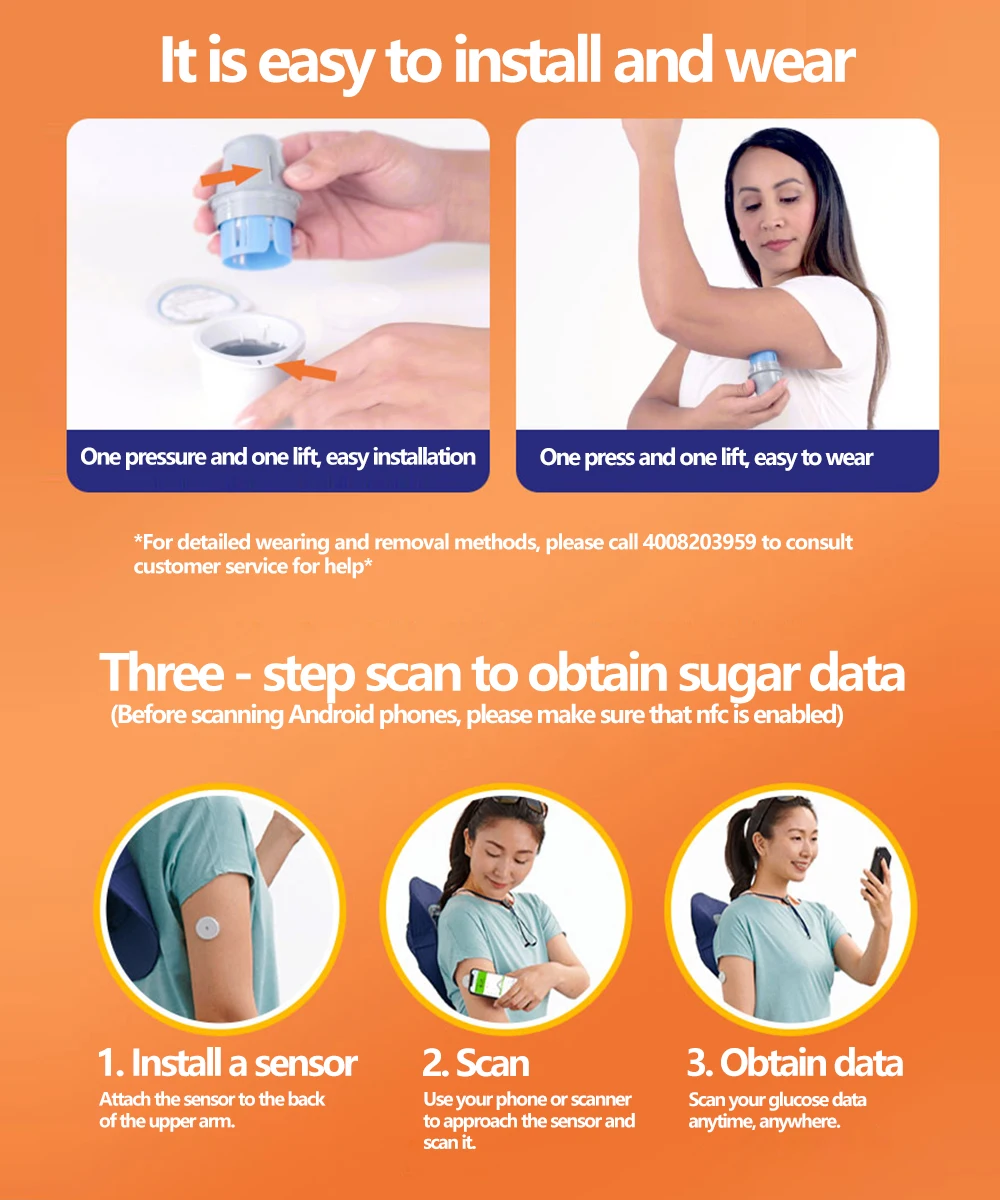 It is easy to install and wear

One pressure and one lift, easy installation

One press and one lift, easy to wear

*For detailed wearing and removal methods, please call 4008203959 to consult customer service for help*

Three - step scan to obtain sugar data
(Before scanning Android phones, please make sure that nfc is enabled)

1. Install a sensor
Attach the sensor to the back of the upper arm.

2. Scan
Use your phone or scanner to approach the sensor and scan it.

3. Obtain data
Scan your glucose data anytime, anywhere.