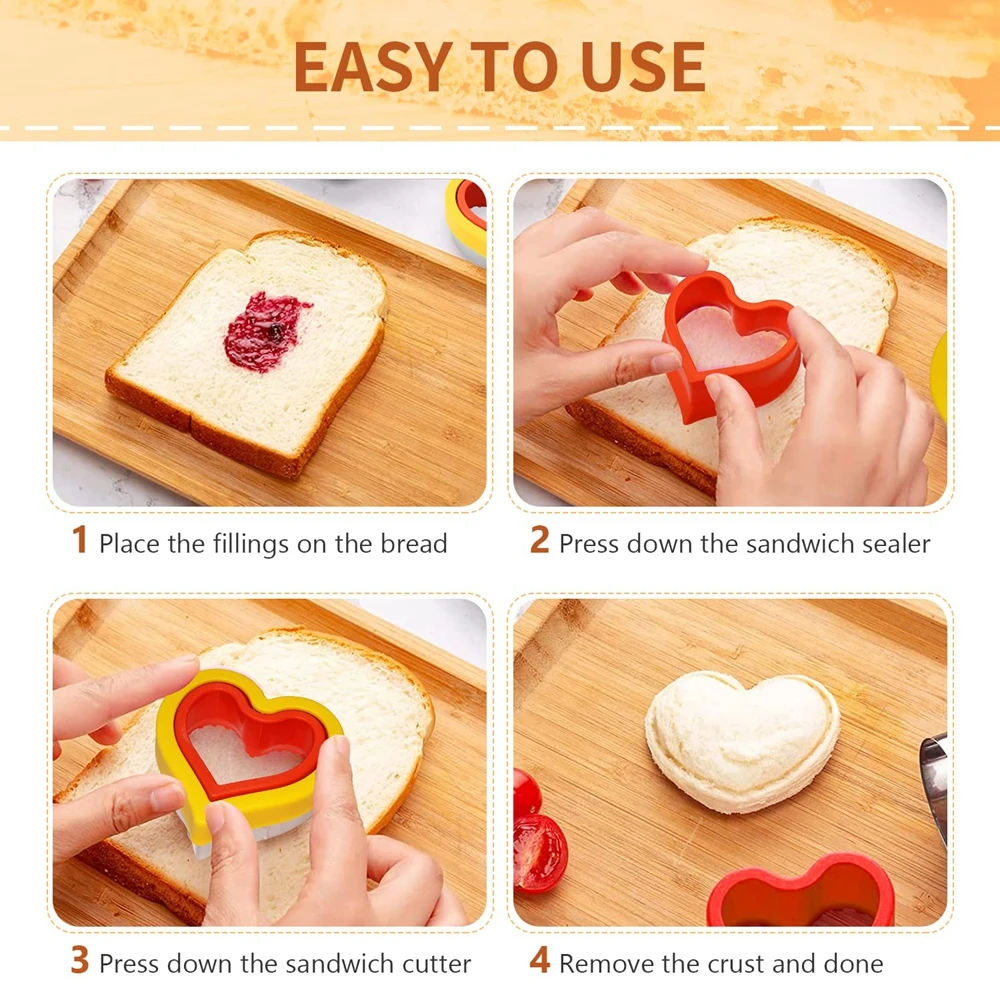 EASY TO USE

1 Place the fillings on the bread

2 Press down the sandwich sealer

3 Press down the sandwich cutter

4 Remove the crust and done