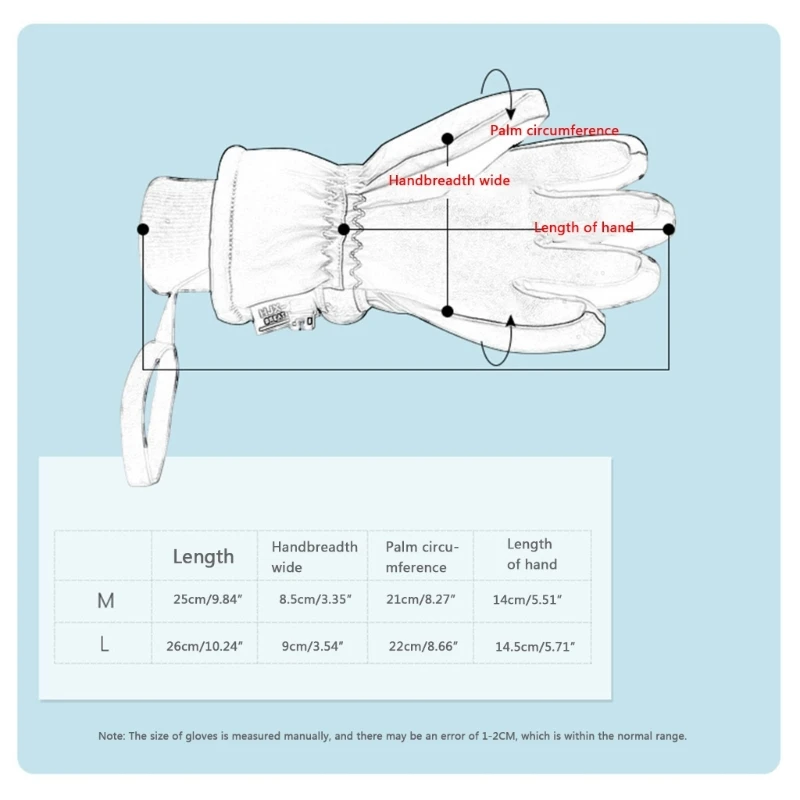 Palm circumference
Handbreadth wide
Length of hand

|  | Length | Handbreadth wide | Palm circumference | Length of hand |
|---|---|---|---|---|
| M | 25cm/9.84″ | 8.5cm/3.35″ | 21cm/8.27″ | 14cm/5.51″ |
| L | 26cm/10.24″ | 9cm/3.54″ | 22cm/8.66″ | 14.5cm/5.71″ |

Note: The size of gloves is measured manually, and there may be an error of 1-2CM, which is within the normal range.