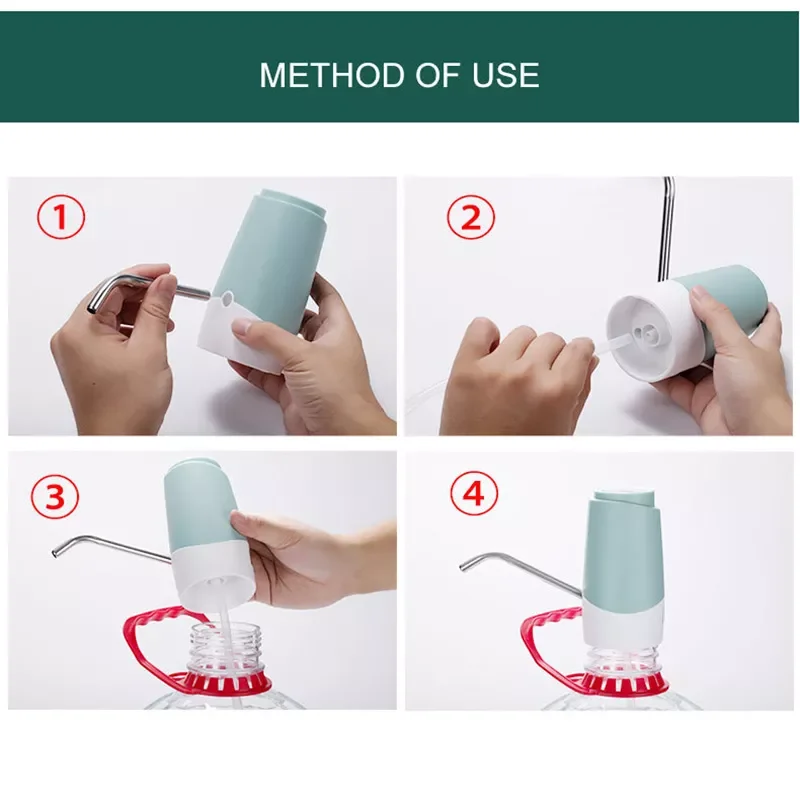 METHOD OF USE

①

②

③

④