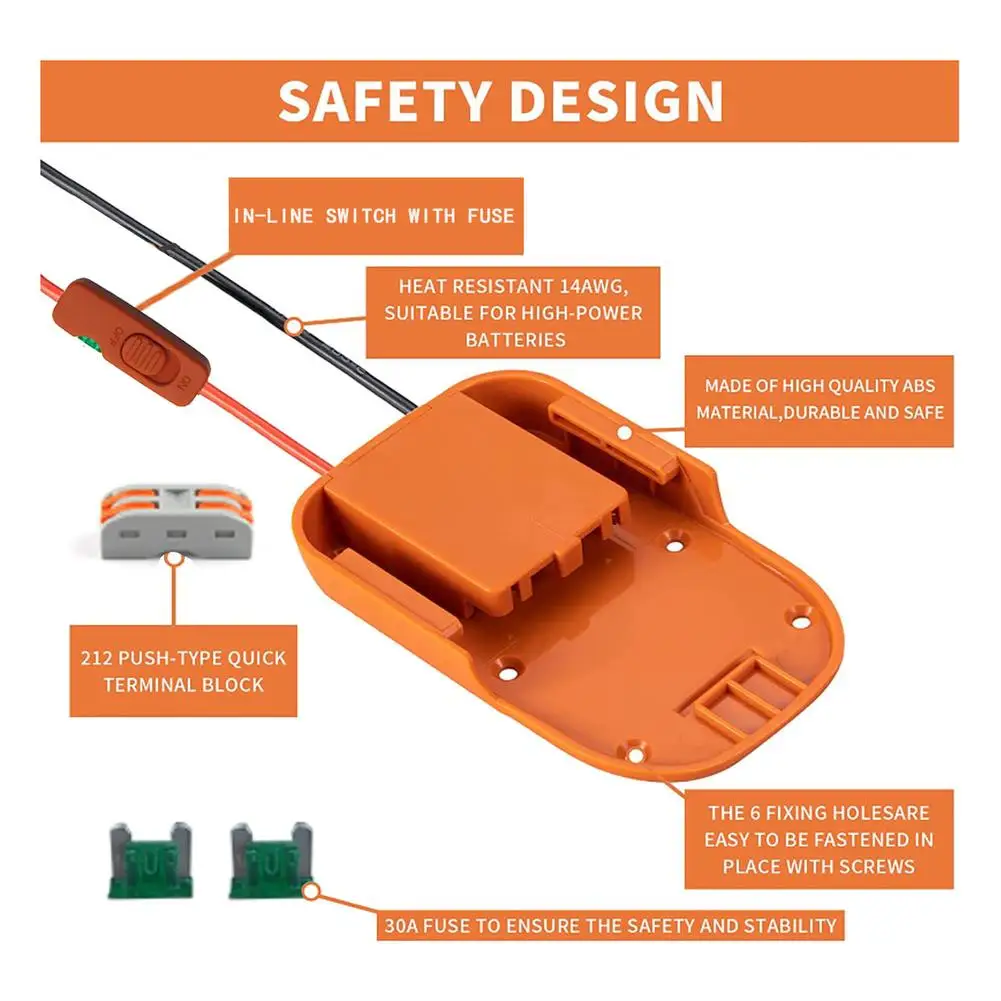 SAFETY DESIGN

IN-LINE SWITCH WITH FUSE

HEAT RESISTANT 14AWG, SUITABLE FOR HIGH-POWER BATTERIES

OFF

ON

MADE OF HIGH QUALITY ABS MATERIAL,DURABLE AND SAFE

212 PUSH-TYPE QUICK TERMINAL BLOCK

THE 6 FIXING HOLESARE EASY TO BE FASTENED IN PLACE WITH SCREWS

30A FUSE TO ENSURE THE SAFETY AND STABILITY