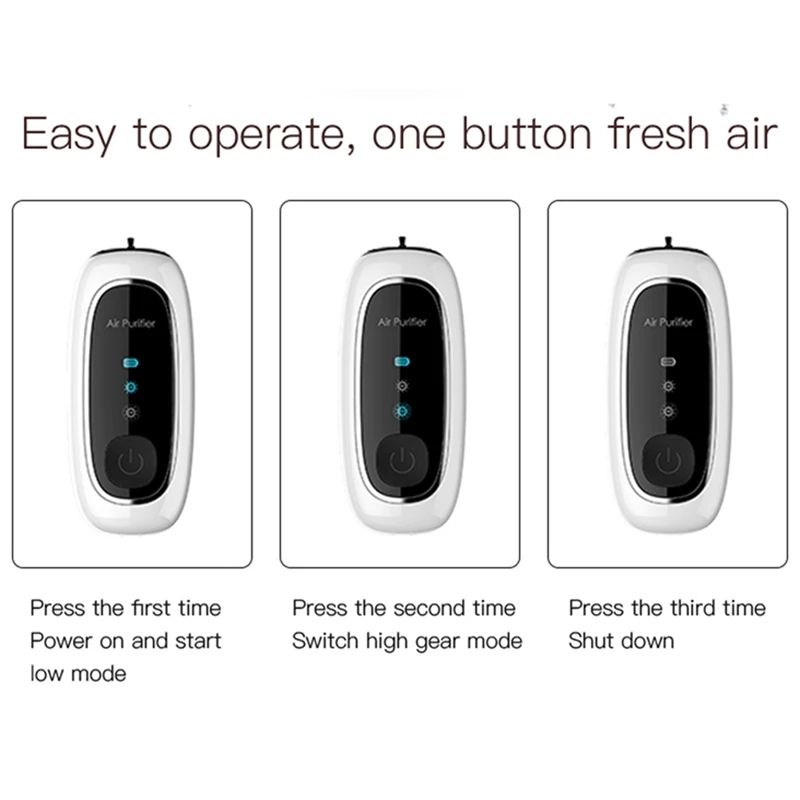 Easy to operate, one button fresh air

Air Purifier

Air Purifier

Air Purifier

Press the first time
Power on and start low mode

Press the second time
Switch high gear mode

Press the third time
Shut down