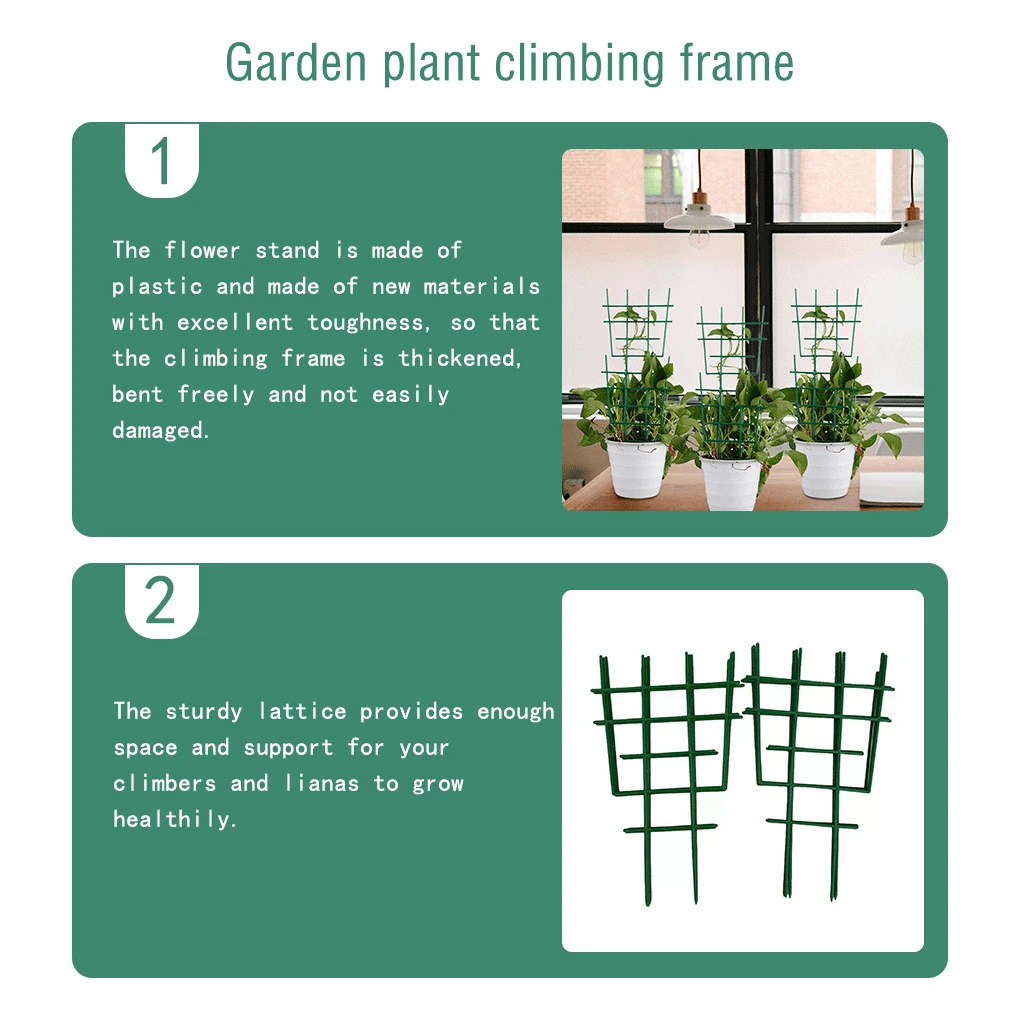 Garden plant climbing frame

1

The flower stand is made of plastic and made of new materials with excellent toughness, so that the climbing frame is thickened, bent freely and not easily damaged.

2

The sturdy lattice provides enough space and support for your climbers and lianas to grow healthily.