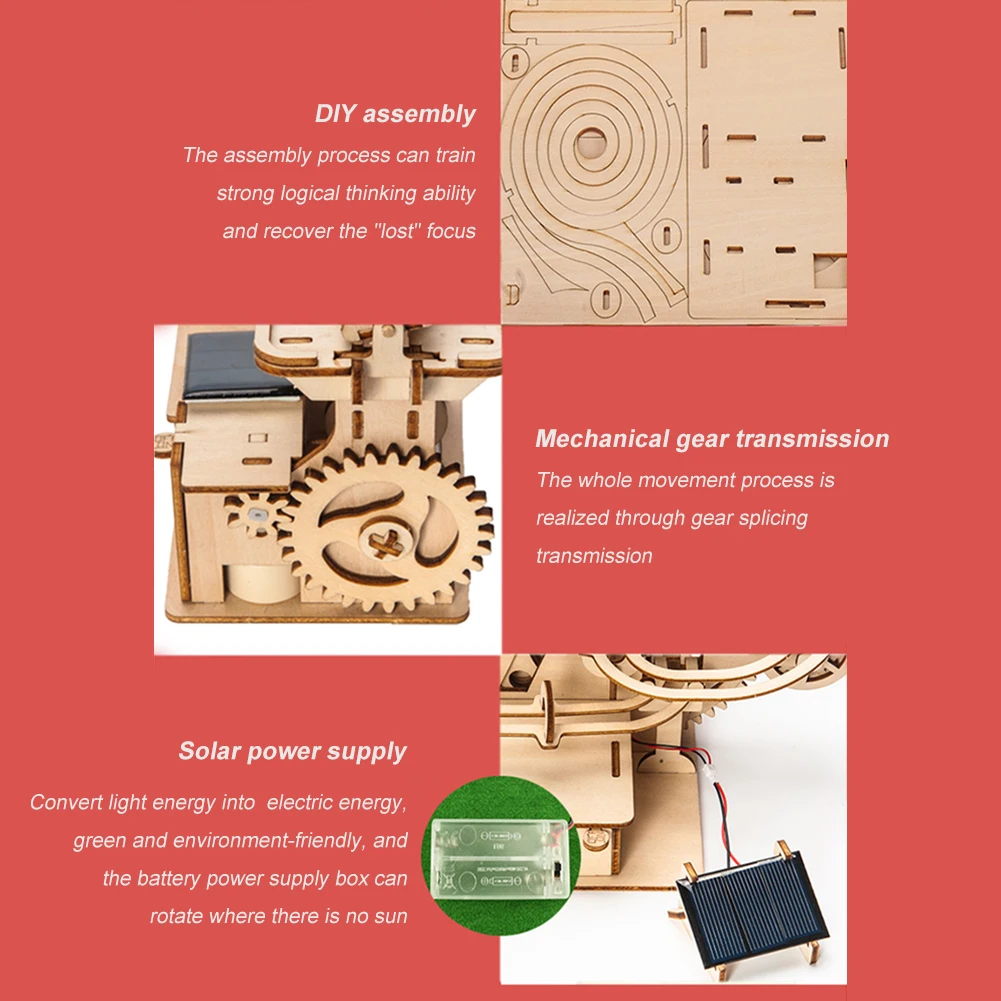 DIY assembly

The assembly process can train strong logical thinking ability and recover the "lost" focus

Mechanical gear transmission

The whole movement process is realized through gear splicing transmission

Solar power supply

Convert light energy into electric energy, green and environment-friendly, and the battery power supply box can rotate where there is no sun