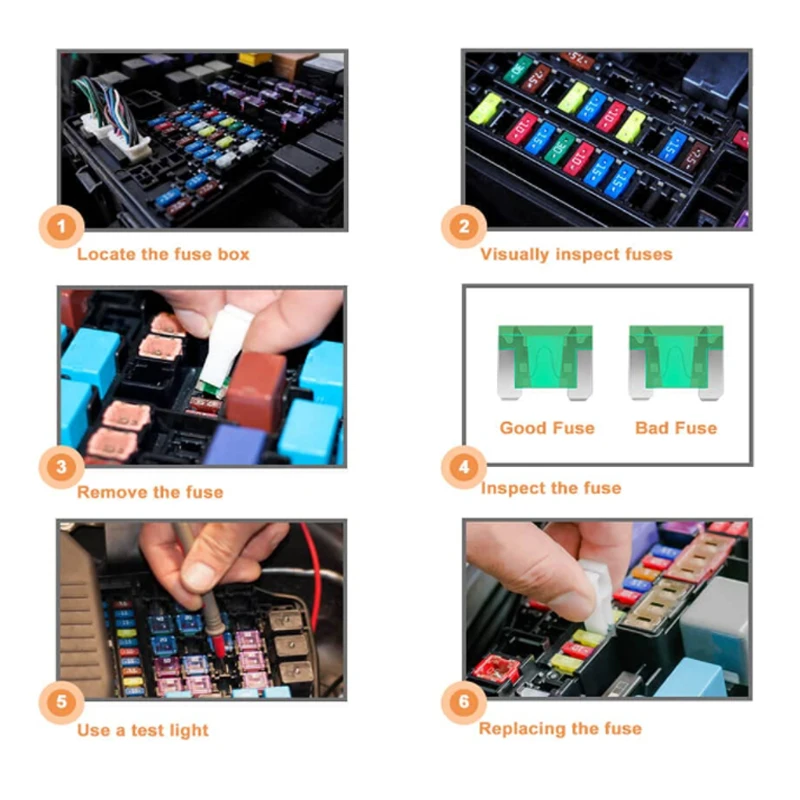 1
Locate the fuse box

2
Visually inspect fuses

3
Remove the fuse

Good Fuse
Bad Fuse

4
Inspect the fuse

5
Use a test light

6
Replacing the fuse