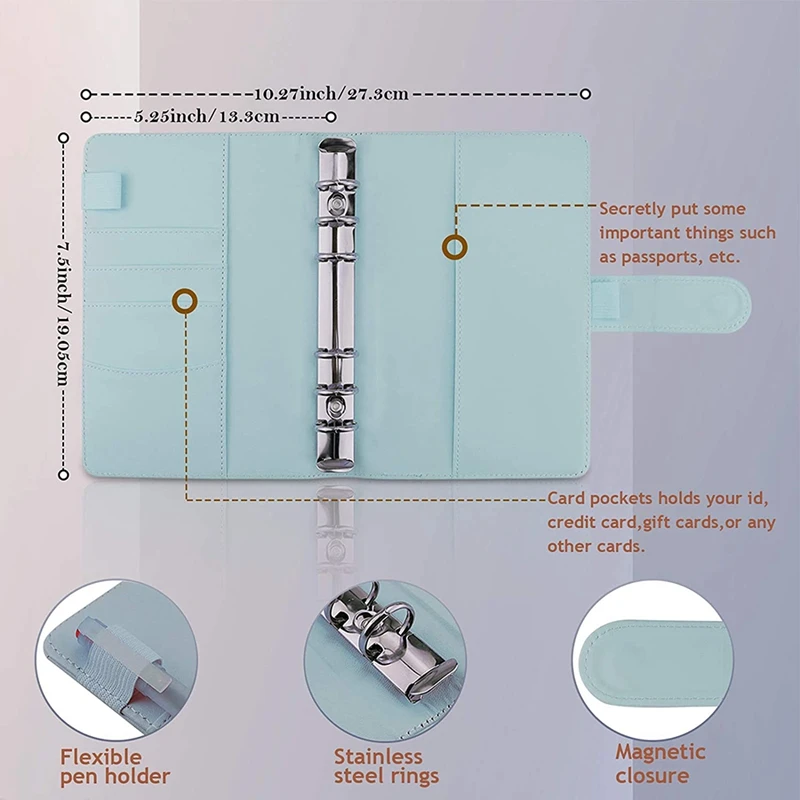 10.27inch/27.3cm
5.25inch/13.3cm
7.5inch/19.05cm

Secretly put some important things such as passports, etc.

Card pockets holds your id, credit card,gift cards,or any other cards.

Flexible pen holder

Stainless steel rings

Magnetic closure