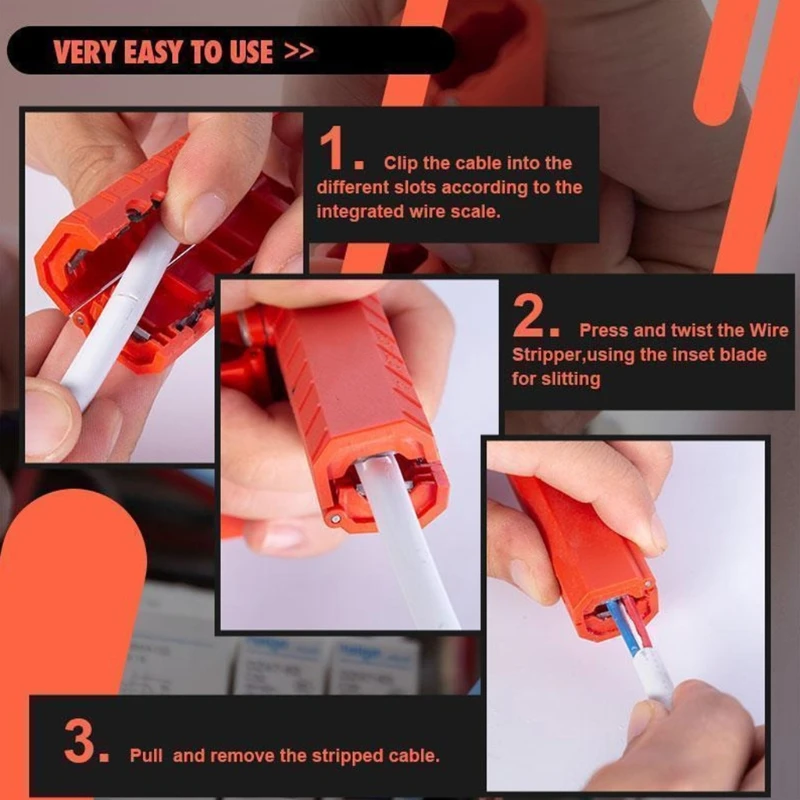 VERY EASY TO USE >>

1. Clip the cable into the different slots according to the integrated wire scale.

2. Press and twist the Wire Stripper,using the inset blade for slitting

3. Pull and remove the stripped cable.