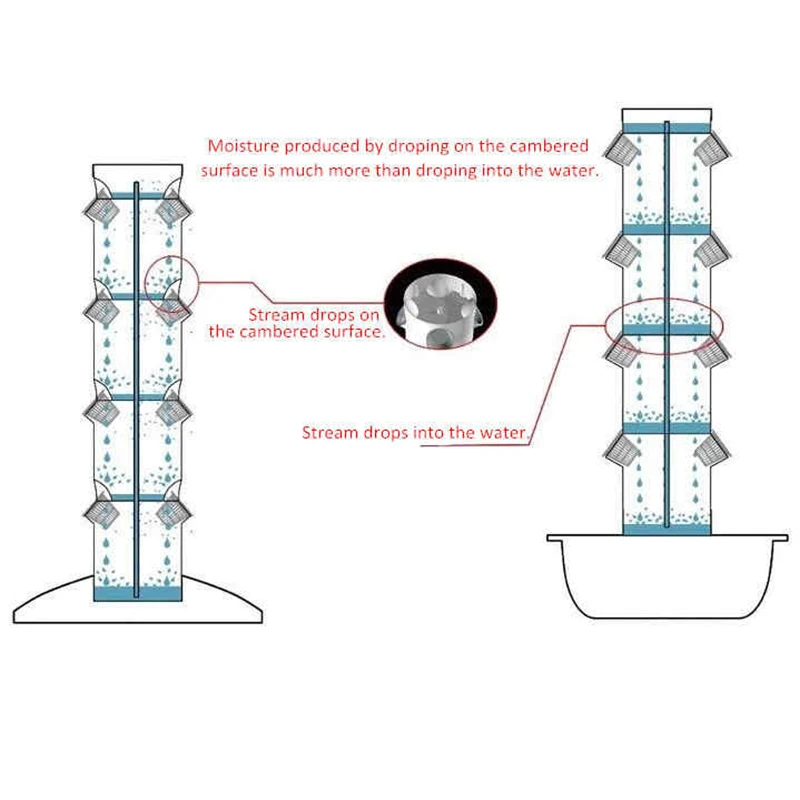 Moisture produced by droping on the cambered surface is much more than droping into the water.

Stream drops on the cambered surface.

Stream drops into the water.