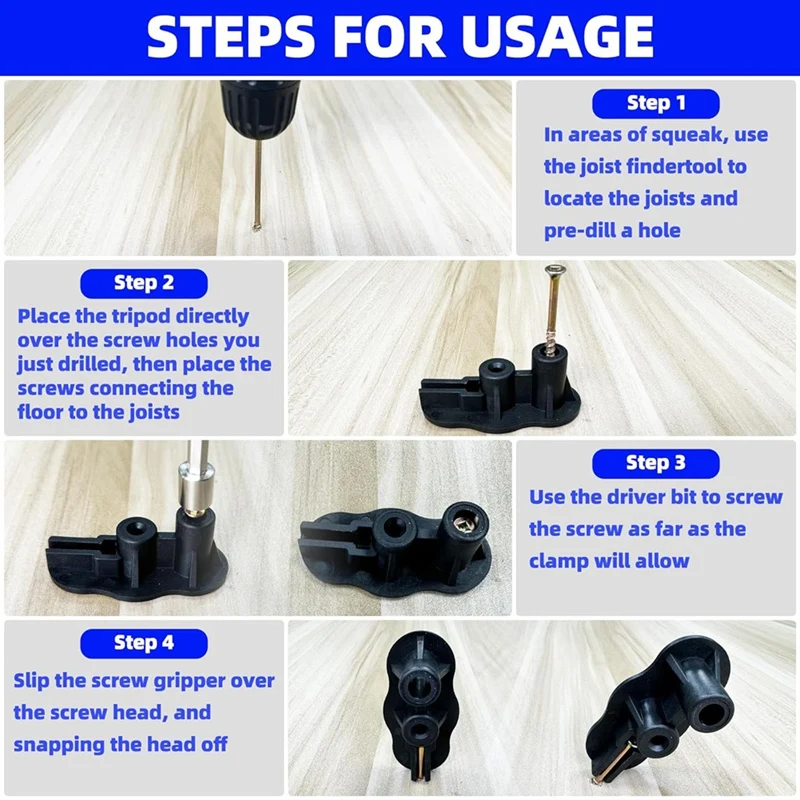 STEPS FOR USAGE

Step 1
In areas of squeak, use the joist findertool to locate the joists and pre-dill a hole

Step 2
Place the tripod directly over the screw holes you just drilled, then place the screws connecting the floor to the joists

Step 3
Use the driver bit to screw the screw as far as the clamp will allow

Step 4
Slip the screw gripper over the screw head, and snapping the head off