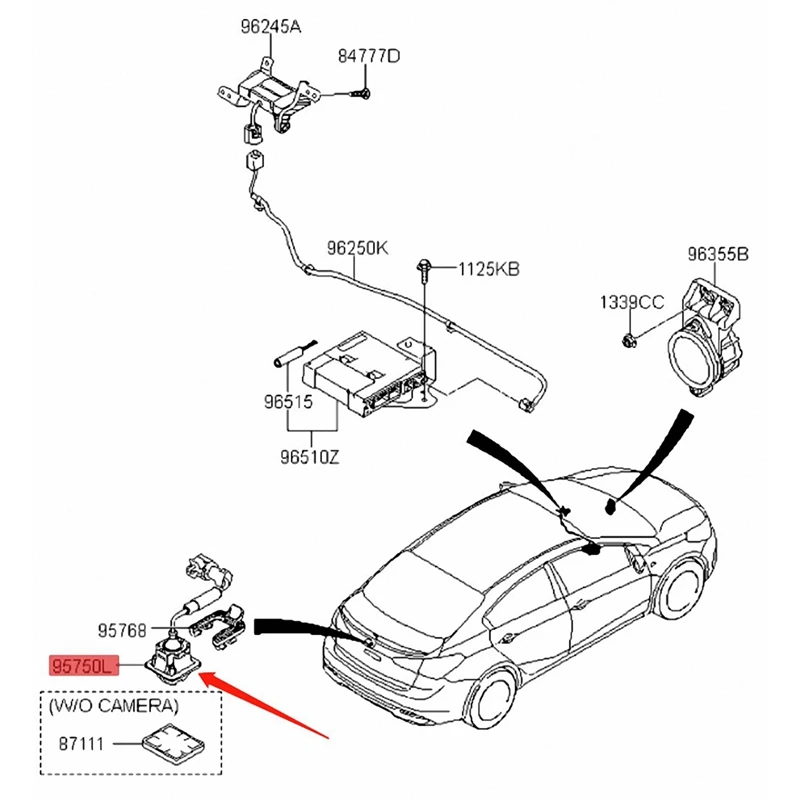 96245A
84777D
96250K
1125KB
96355B
1339CC
96515
96510Z
95768
95750L
(W/O CAMERA)
87111