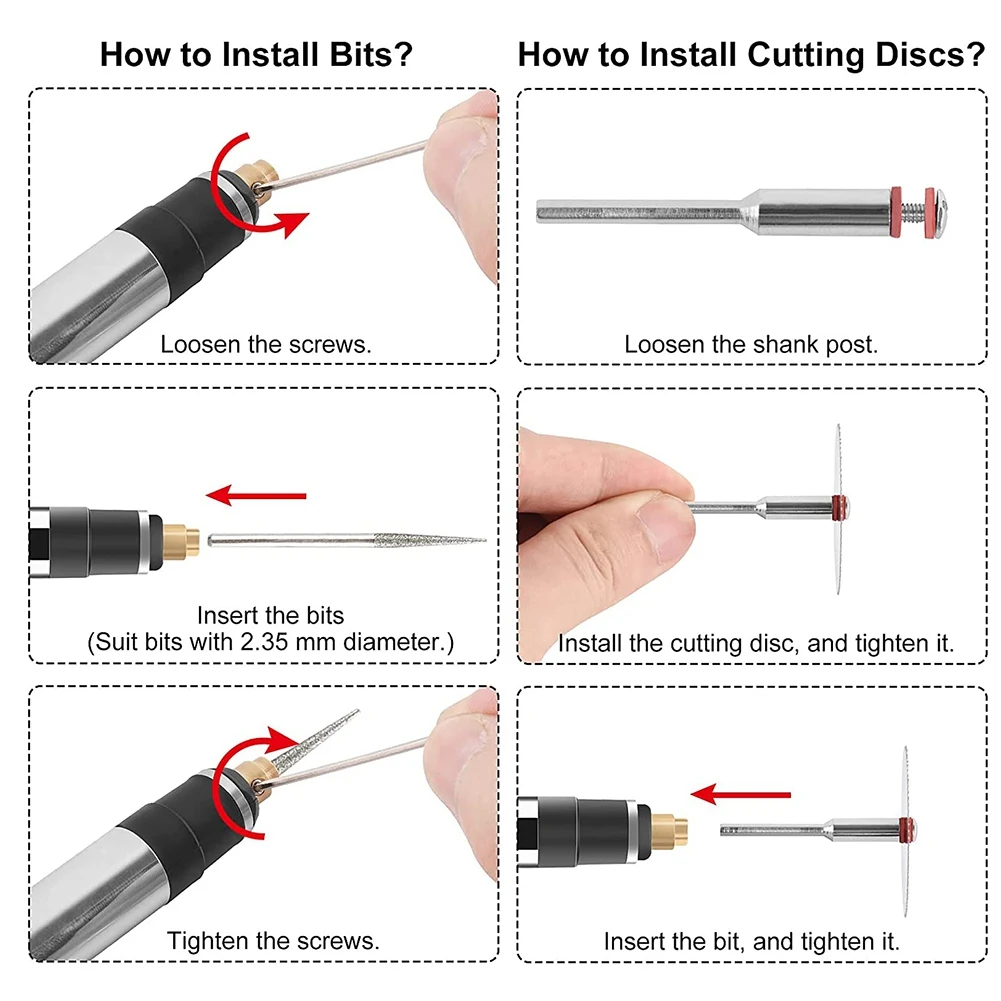 How to Install Bits?

Loosen the screws.

Insert the bits
(Suit bits with 2.35 mm diameter.)

Tighten the screws.

How to Install Cutting Discs?

Loosen the shank post.

Install the cutting disc, and tighten it.

Insert the bit, and tighten it.