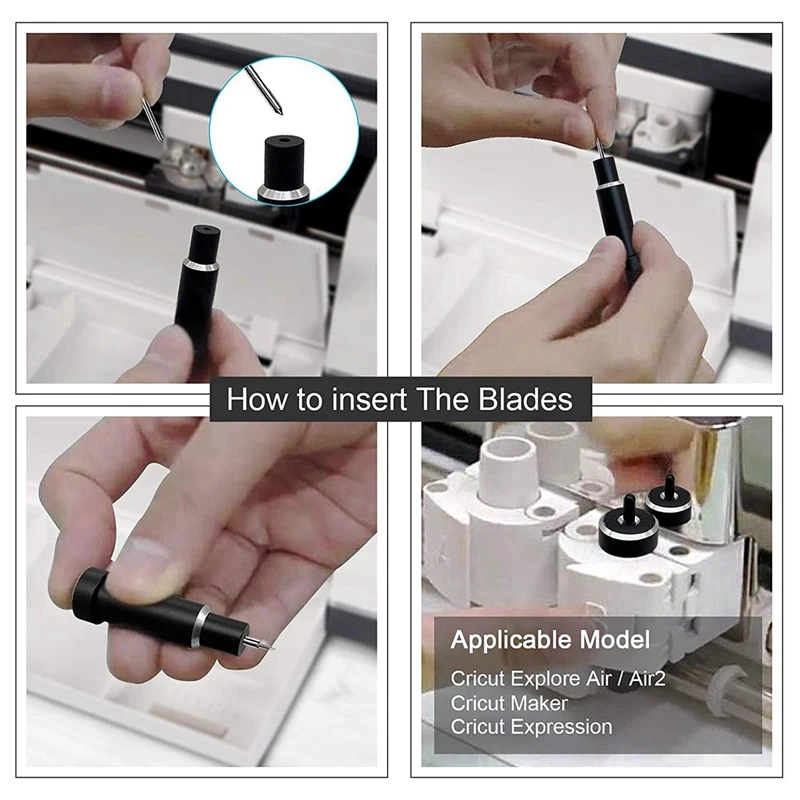 How to insert The Blades

Applicable Model

Cricut Explore Air / Air2
Cricut Maker
Cricut Expression