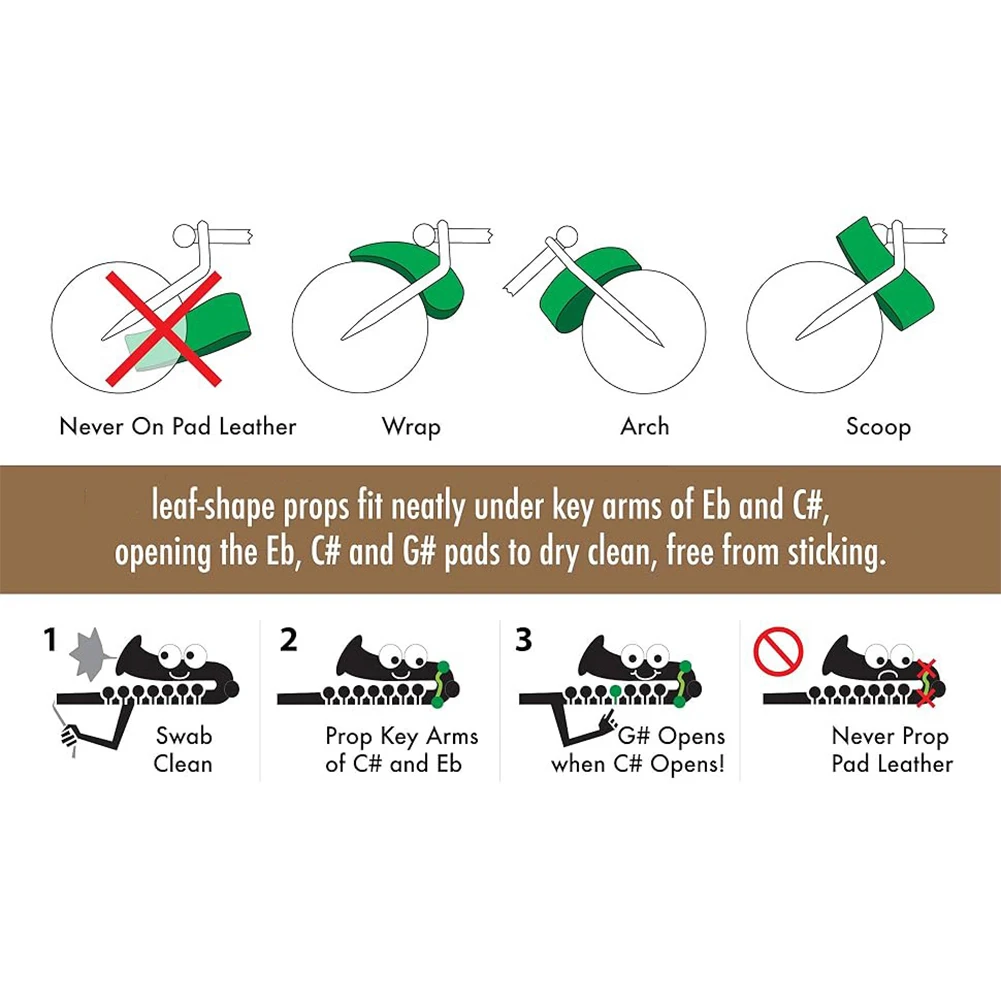 Never On Pad Leather

Wrap

Arch

Scoop

leaf-shape props fit neatly under key arms of Eb and C#, opening the Eb, C# and G# pads to dry clean, free from sticking.

1

Swab Clean

2

Prop Key Arms of C# and Eb

3

G# Opens when C# Opens!

Never Prop Pad Leather