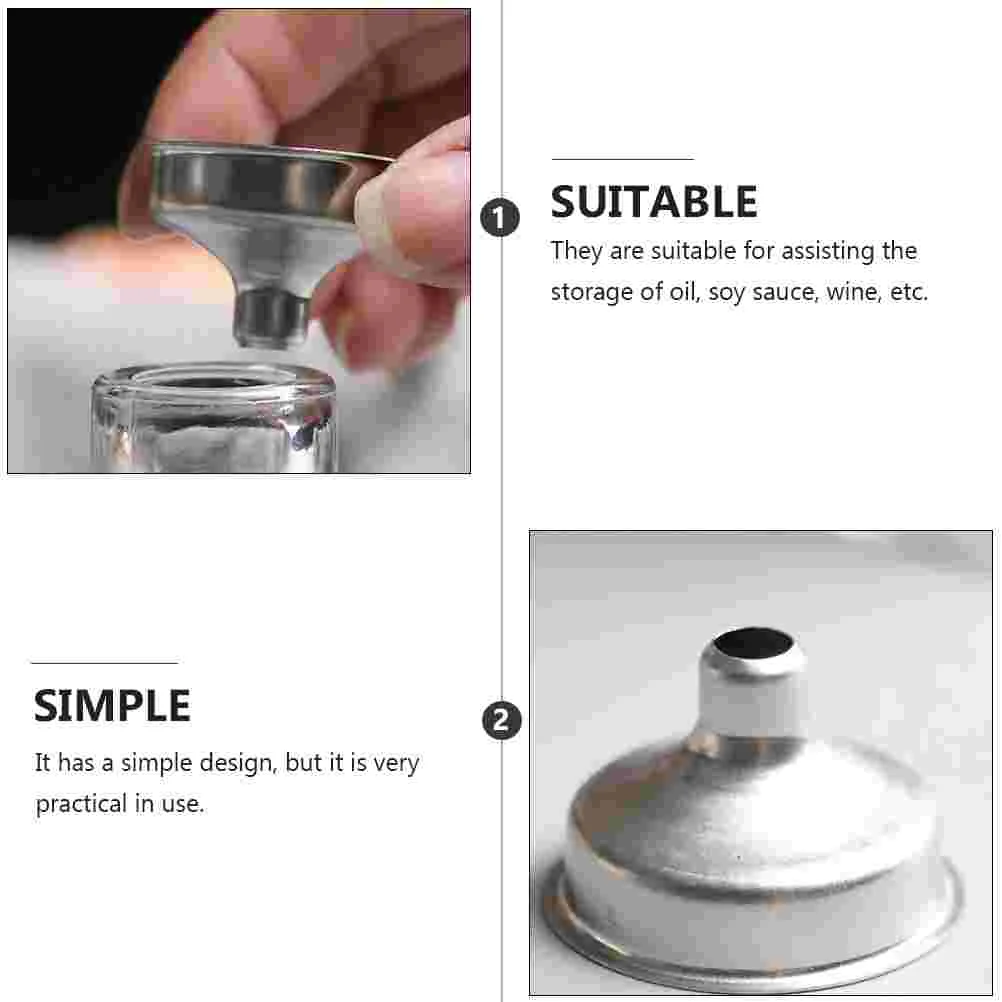 1

SUITABLE

They are suitable for assisting the storage of oil, soy sauce, wine, etc.

SIMPLE

It has a simple design, but it is very practical in use.

2