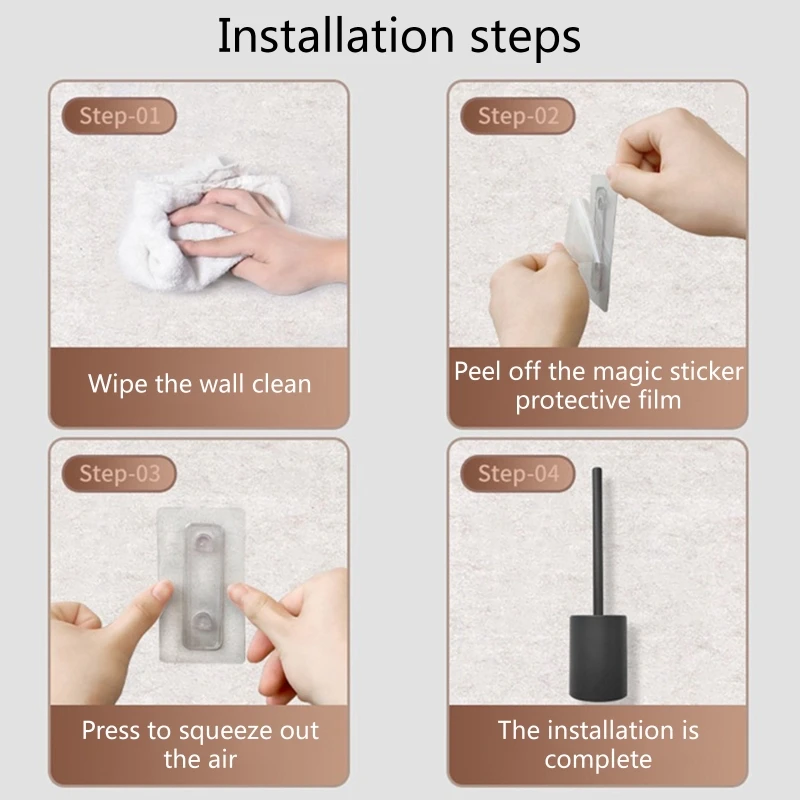 Installation steps

Step-01

Wipe the wall clean

Step-02

Peel off the magic sticker protective film

Step-03

Press to squeeze out the air

Step-04

The installation is complete