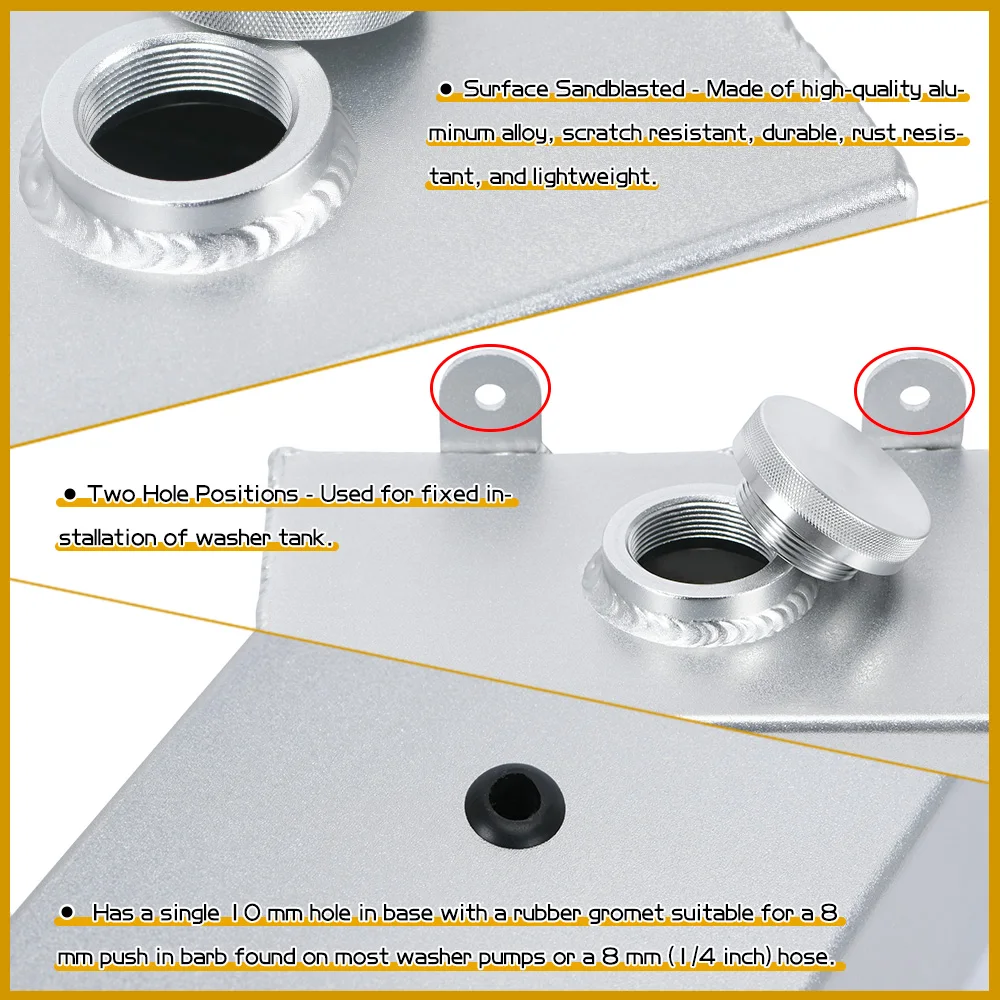 ● Surface Sandblasted - Made of high-quality aluminum alloy, scratch resistant, durable, rust resistant, and lightweight.

● Two Hole Positions - Used for fixed installation of washer tank.

● Has a single 10 mm hole in base with a rubber gromet suitable for a 8 mm push in barb found on most washer pumps or a 8 mm (1/4 inch) hose.