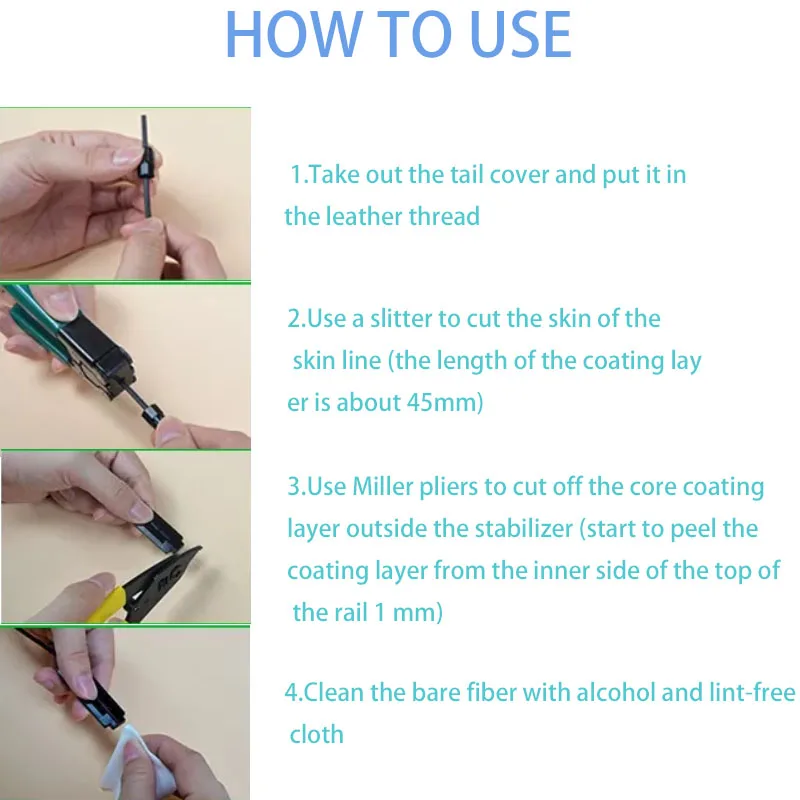 HOW TO USE

1.Take out the tail cover and put it in the leather thread

2.Use a slitter to cut the skin of the skin line (the length of the coating lay er is about 45mm)

3.Use Miller pliers to cut off the core coating layer outside the stabilizer (start to peel the coating layer from the inner side of the top of the rail 1 mm)

4.Clean the bare fiber with alcohol and lint-free cloth