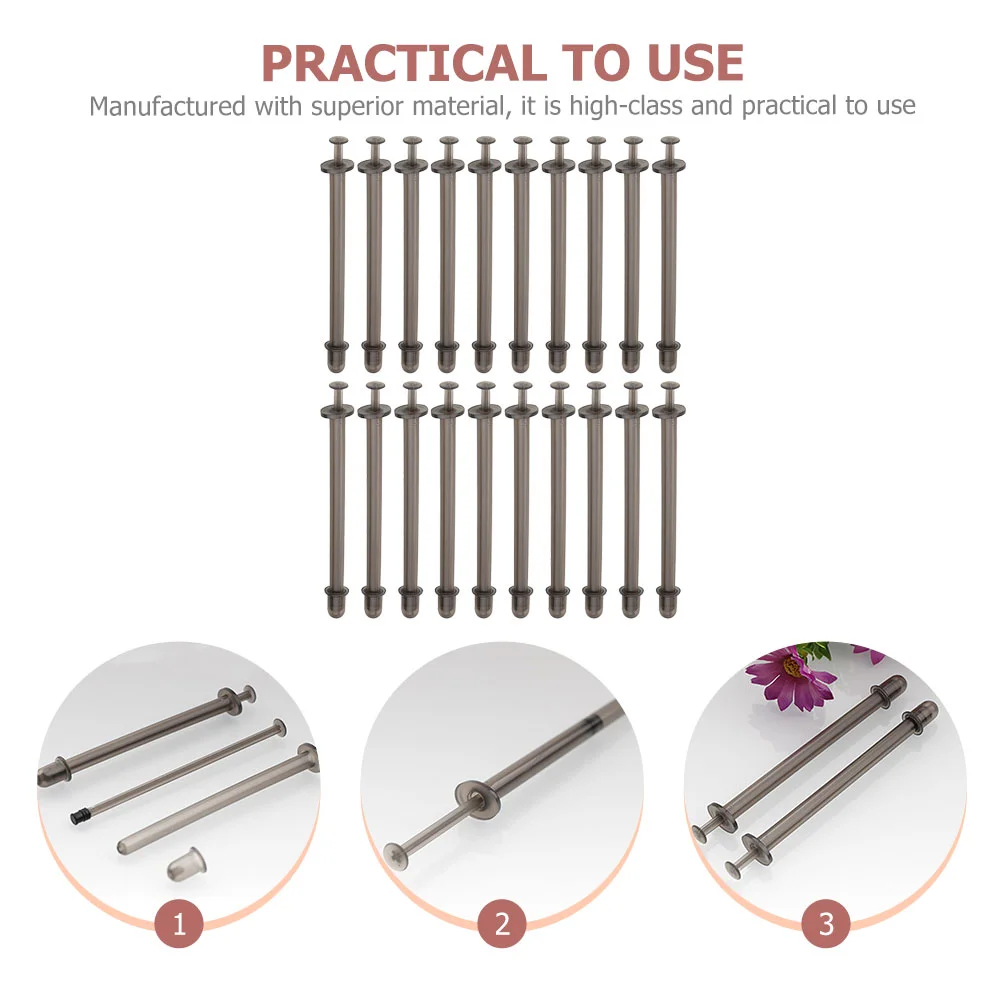 PRACTICAL TO USE
Manufactured with superior material, it is high-class and practical to use

1

2

3