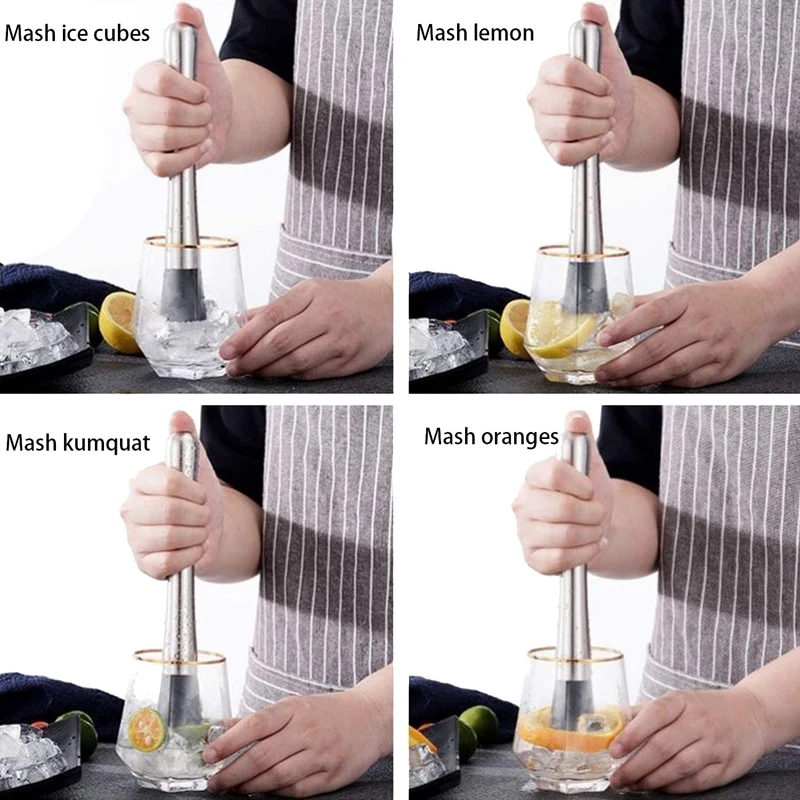 Mash ice cubes

Mash lemon

Mash kumquat

Mash oranges