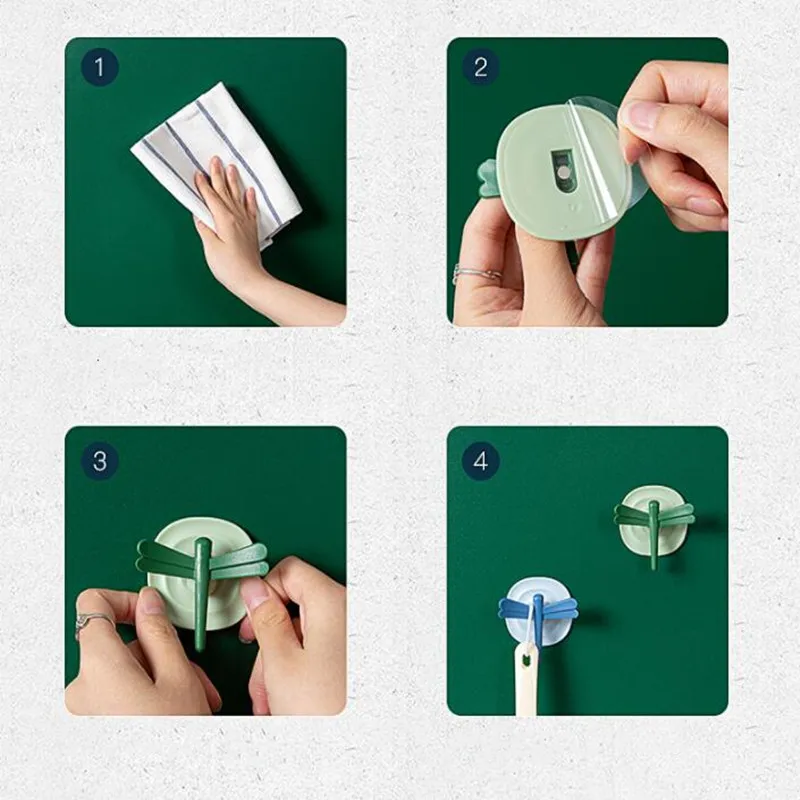 1

2

3

4