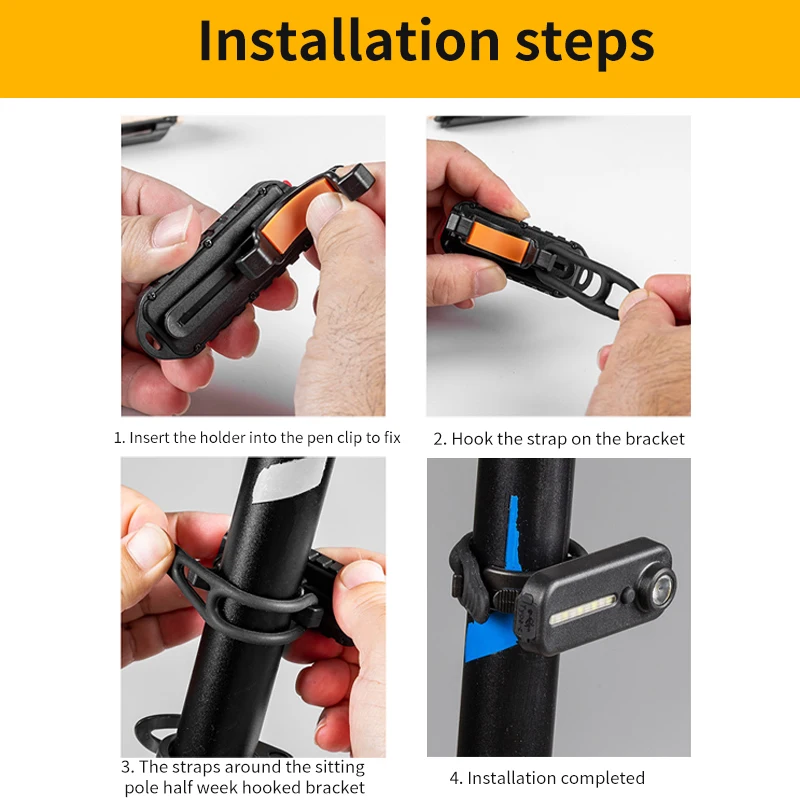 Installation steps

1. Insert the holder into the pen clip to fix

2. Hook the strap on the bracket

3. The straps around the sitting pole half week hooked bracket

4. Installation completed