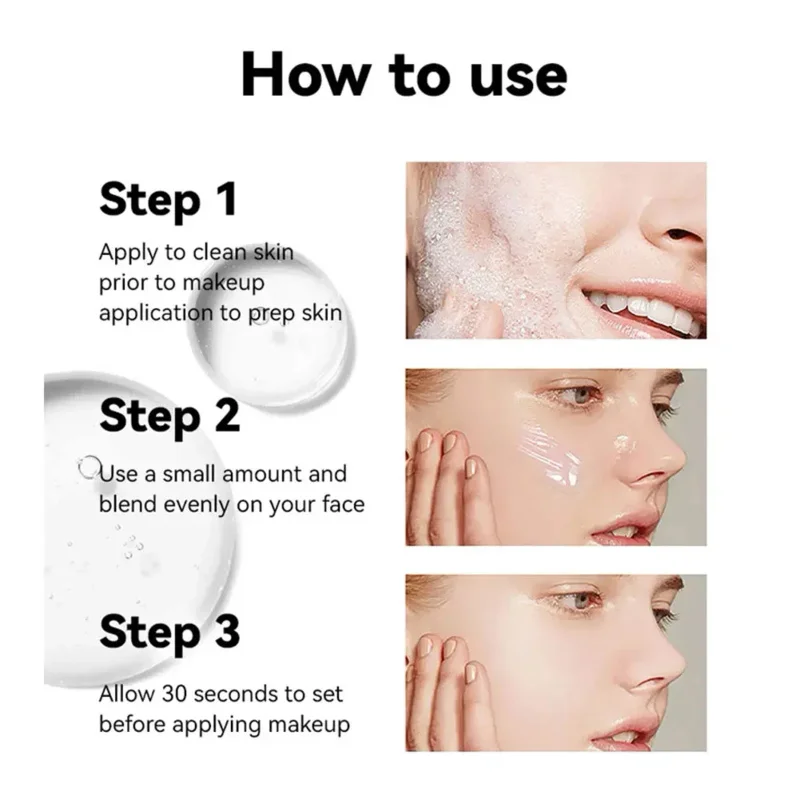 How to use

Step 1
Apply to clean skin prior to makeup application to prep skin

Step 2
Use a small amount and blend evenly on your face

Step 3
Allow 30 seconds to set before applying makeup