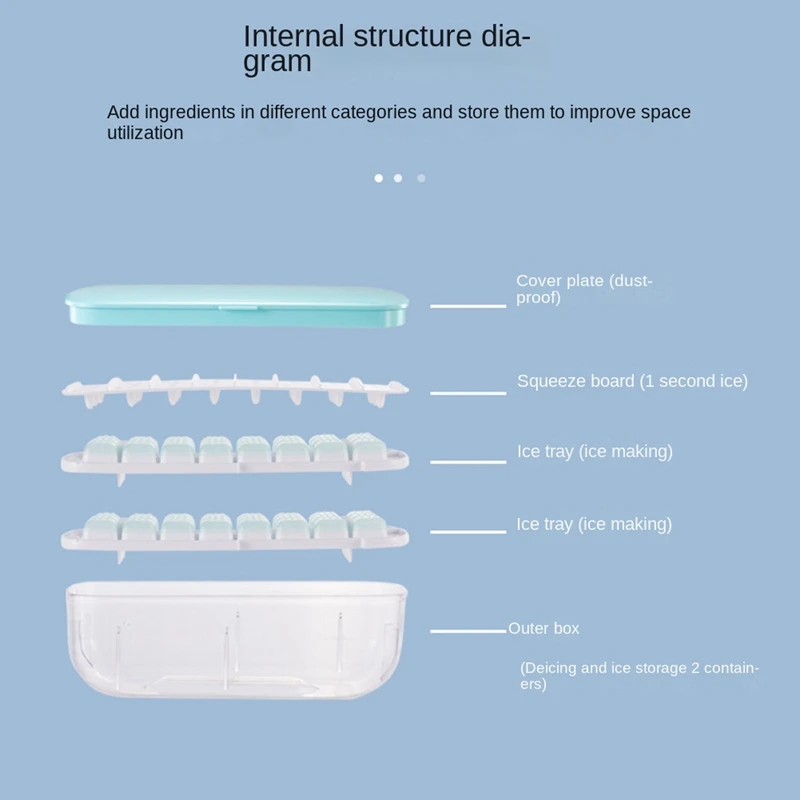 Internal structure diagram

Add ingredients in different categories and store them to improve space utilization

Cover plate (dustproof)

Squeeze board (1 second ice)

Ice tray (ice making)

Ice tray (ice making)

Outer box

(Deicing and ice storage 2 containers)