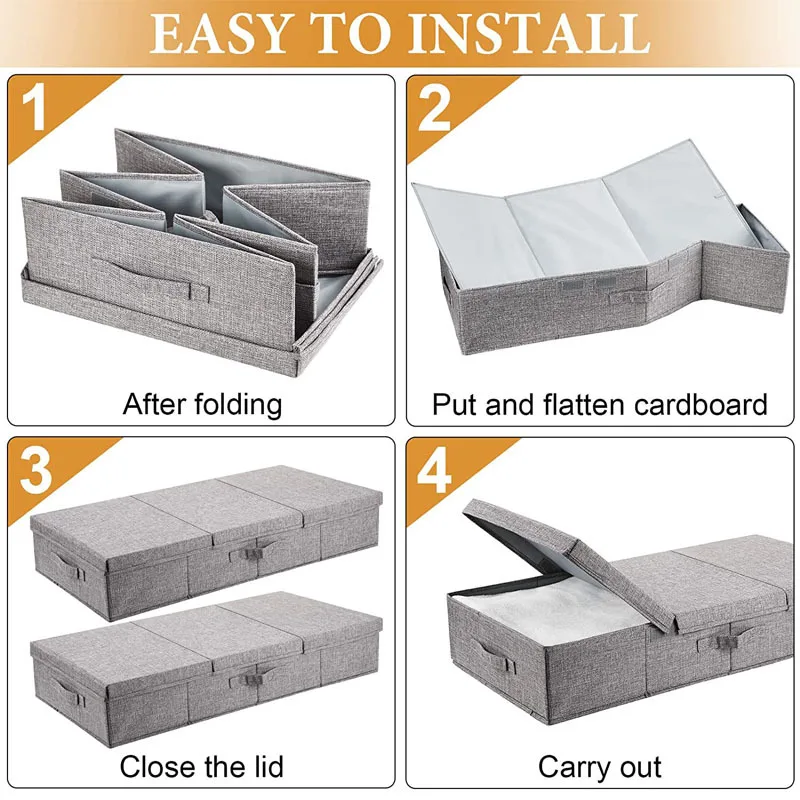 EASY TO INSTALL

1

After folding

2

Put and flatten cardboard

3

Close the lid

4

Carry out