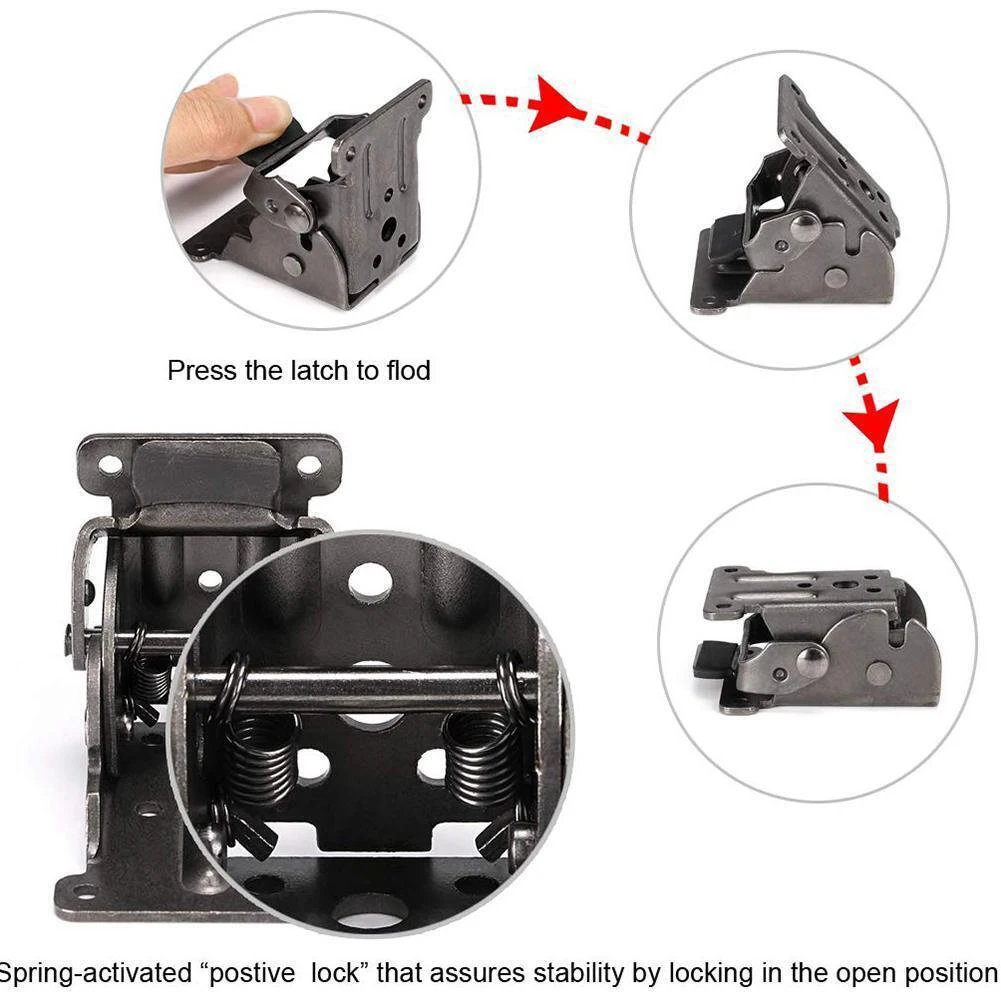 Press the latch to flod

Spring-activated “postive lock” that assures stability by locking in the open position