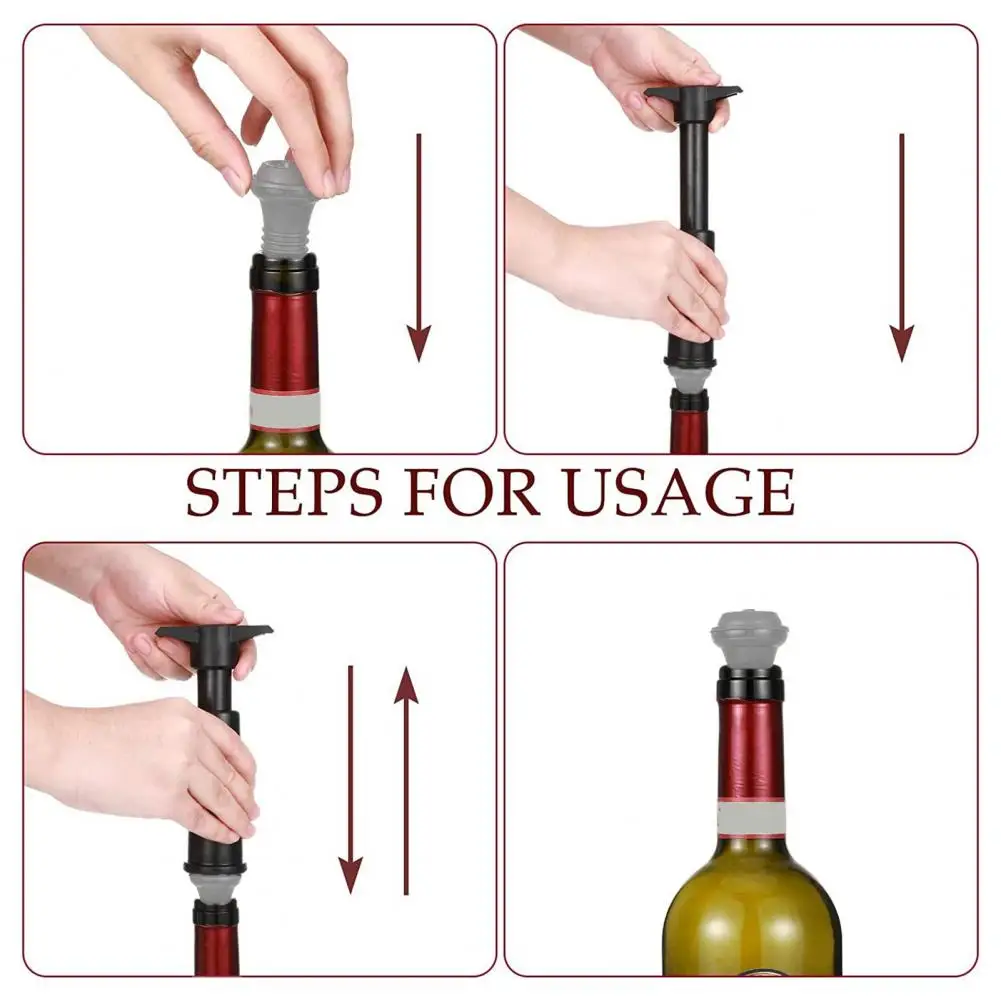 STEPS FOR USAGE