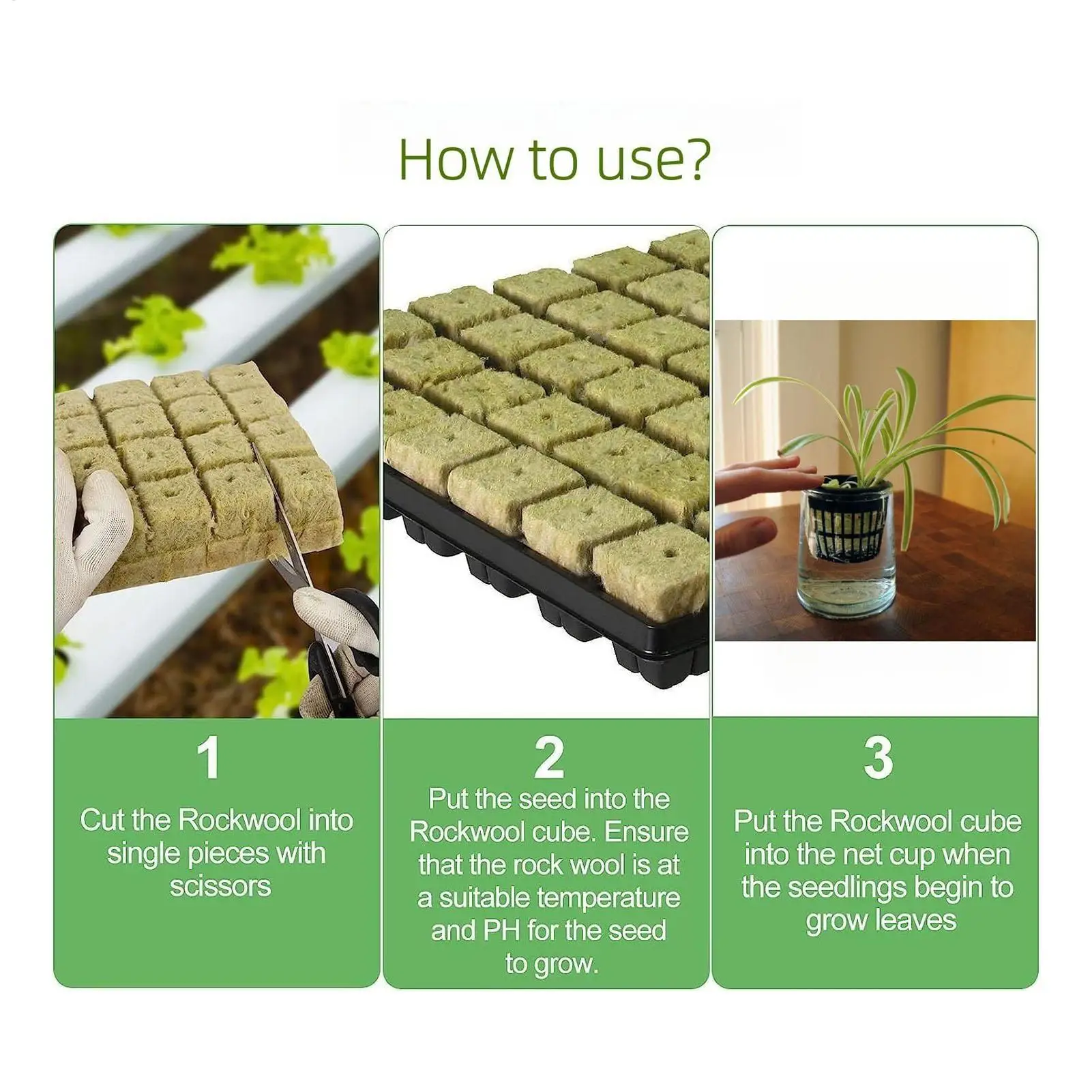 How to use?

1

Cut the Rockwool into single pieces with scissors

2

Put the seed into the Rockwool cube. Ensure that the rock wool is at a suitable temperature and PH for the seed to grow.

3

Put the Rockwool cube into the net cup when the seedlings begin to grow leaves