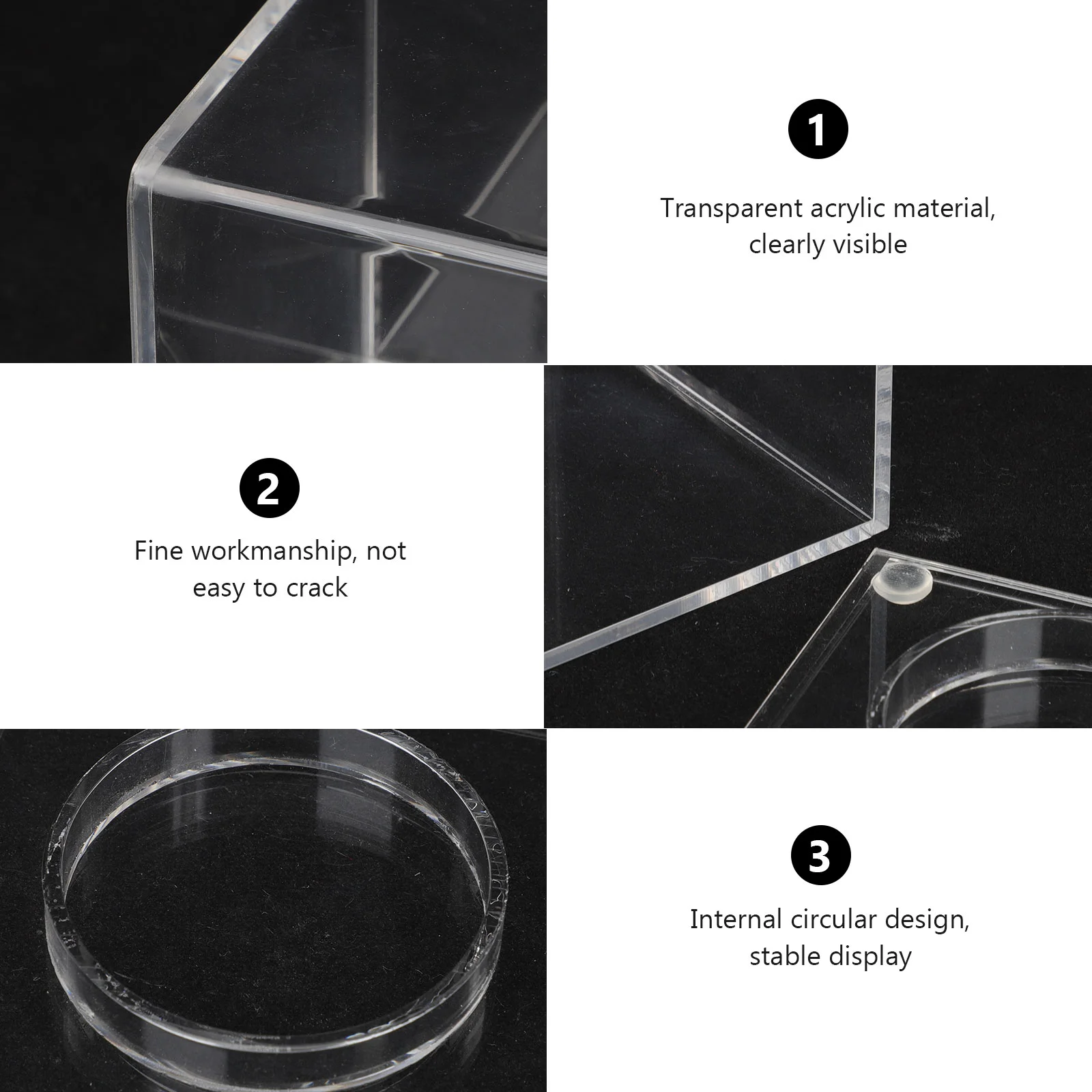 1

Transparent acrylic material, clearly visible

2

Fine workmanship, not easy to crack

3

Internal circular design, stable display