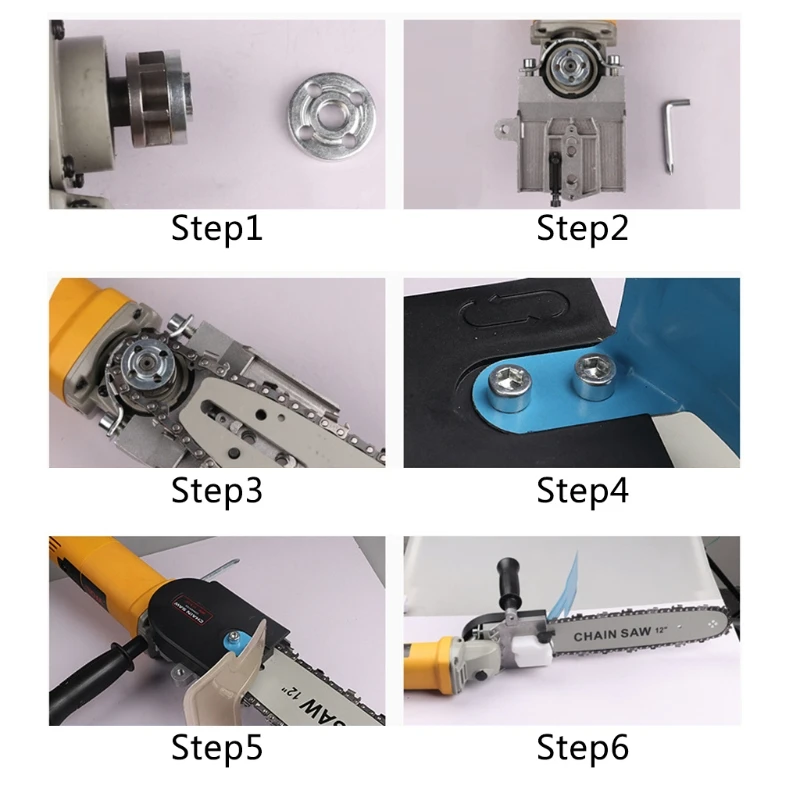 Step1

Step2

Step3

Step4

CHAIN SAW
SAW 12"

Step5

CHAIN SAW 12"

Step6