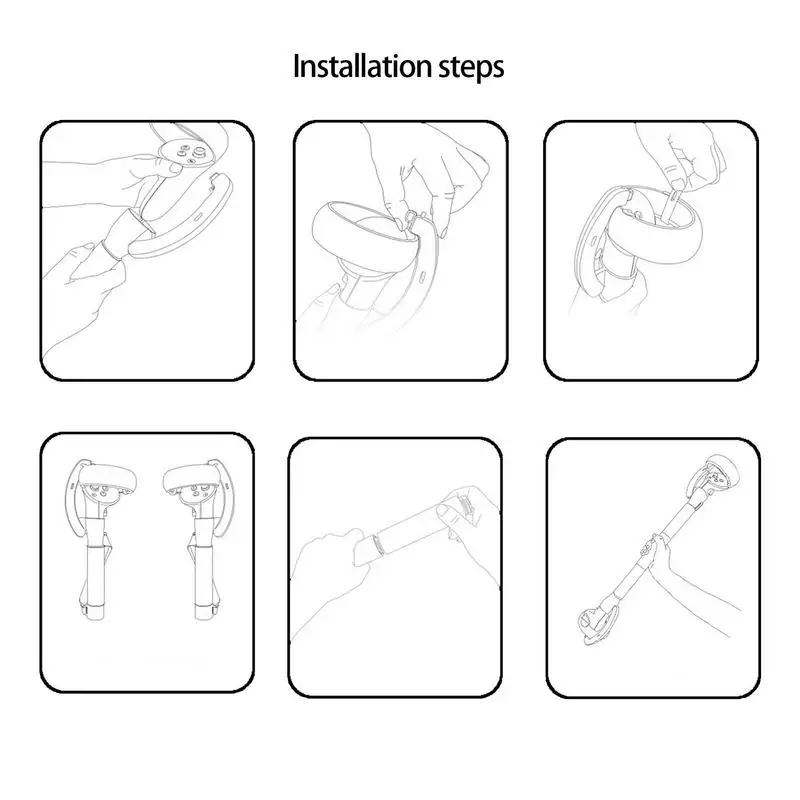 Installation steps