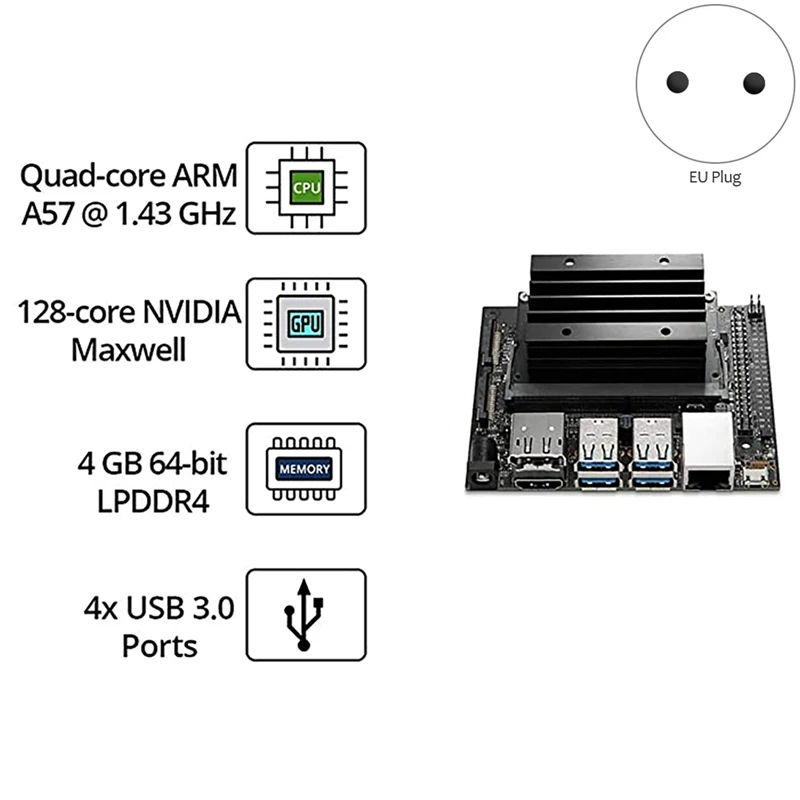 Quad-core ARM A57 @ 1.43 GHz

CPU

128-core NVIDIA Maxwell

GPU

4 GB 64-bit LPDDR4

MEMORY

4x USB 3.0 Ports

EU Plug